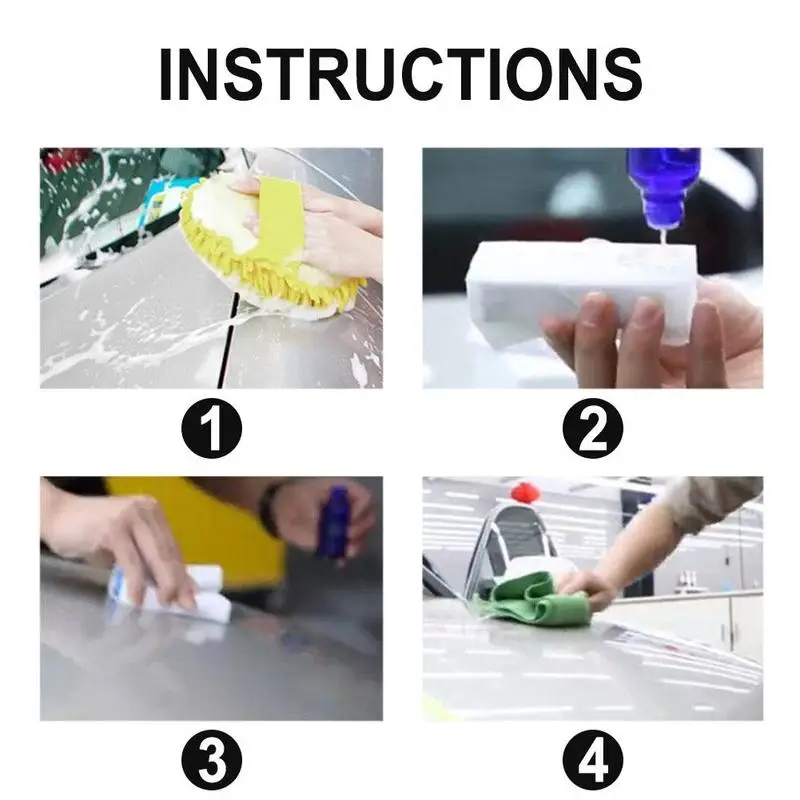 INSTRUCTIONS

1

2

3

4