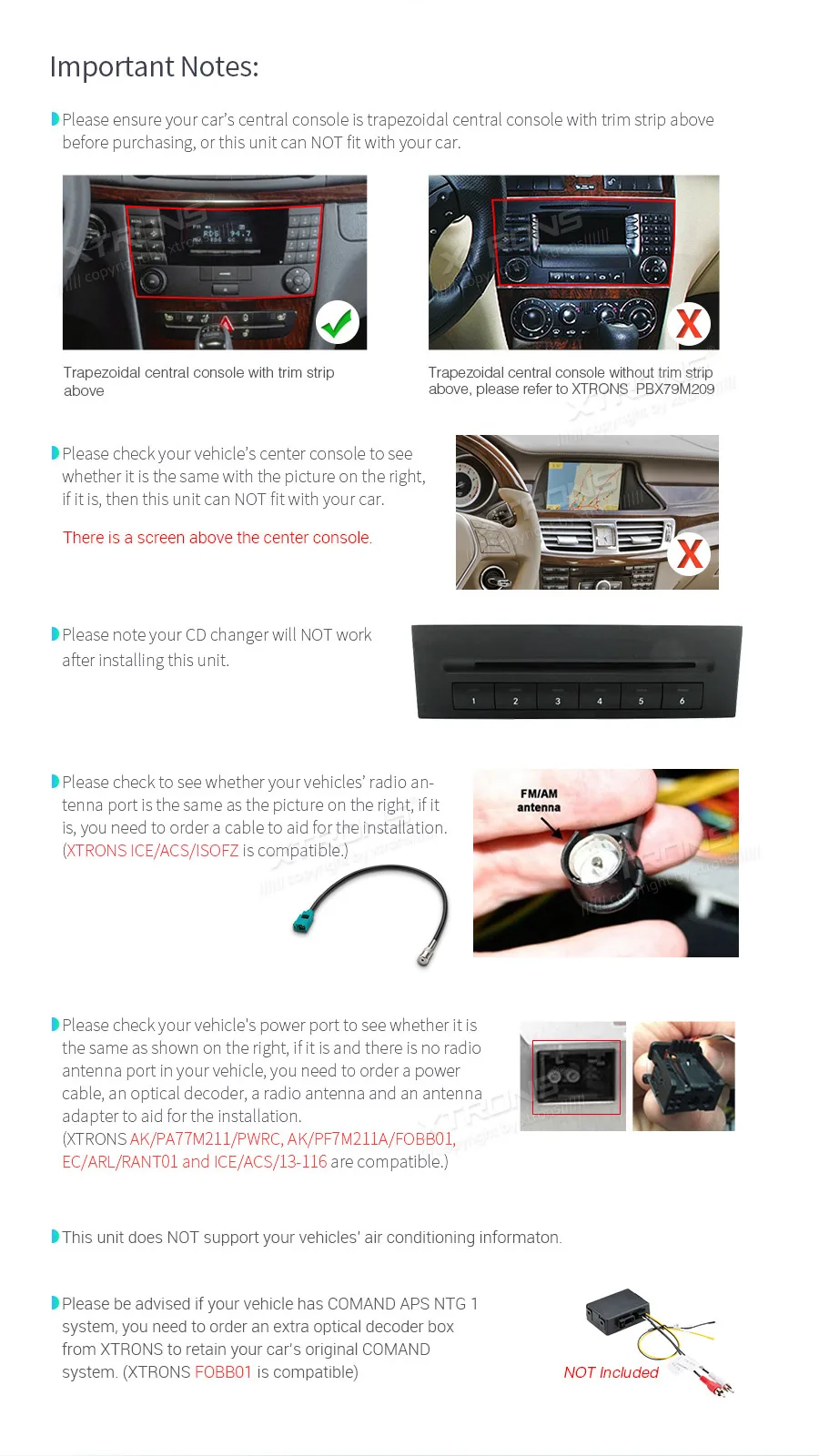 Important Notes:

Please ensure your car's central console is trapezoidal central console with trim strip above before purchasing, or this unit can NOT fit with your car.

Trapezoidal central console with trim strip above

Trapezoidal central console without trim strip above, please refer to XTRONS PBX79M209

Please check your vehicle's center console to see whether it is the same with the picture on the right, if it is, then this unit can NOT fit with your car.

There is a screen above the center console.

Please note your CD changer will NOT work after installing this unit.

1 2 3 4 5 6

Please check to see whether your vehicles' radio antenna port is the same as the picture on the right, if it is, you need to order a cable to aid for the installation. (XTRONS ICE/ACS/ISOFZ is compatible.)

FM/AM antenna

Please check your vehicle's power port to see whether it is the same as shown on the right, if it is and there is no radio antenna port in your vehicle, you need to order a power cable, an optical decoder, a radio antenna and an antenna adapter to aid for the installation.
(XTRONS AK/PA77M211/PWRC, AK/PF7M211A/FOBB01, EC/ARL/RANT01 and ICE/ACS/13-116 are compatible.)

This unit does NOT support your vehicles' air conditioning informaton.

Please be advised if your vehicle has COMAND APS NTG 1 system, you need to order an extra optical decoder box from XTRONS to retain your car's original COMAND system. (XTRONS FOBB01 is compatible)

NOT Included