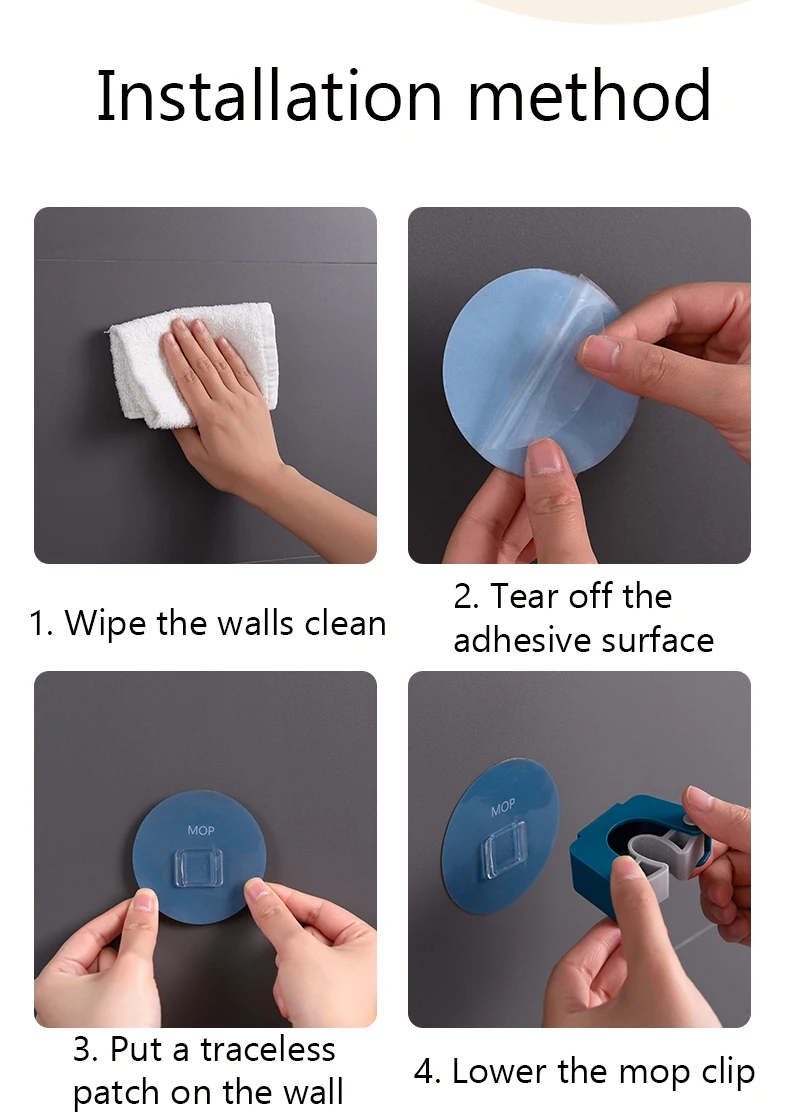 Installation method

1. Wipe the walls clean

2. Tear off the adhesive surface

MOP

3. Put a traceless patch on the wall

MOP

4. Lower the mop clip