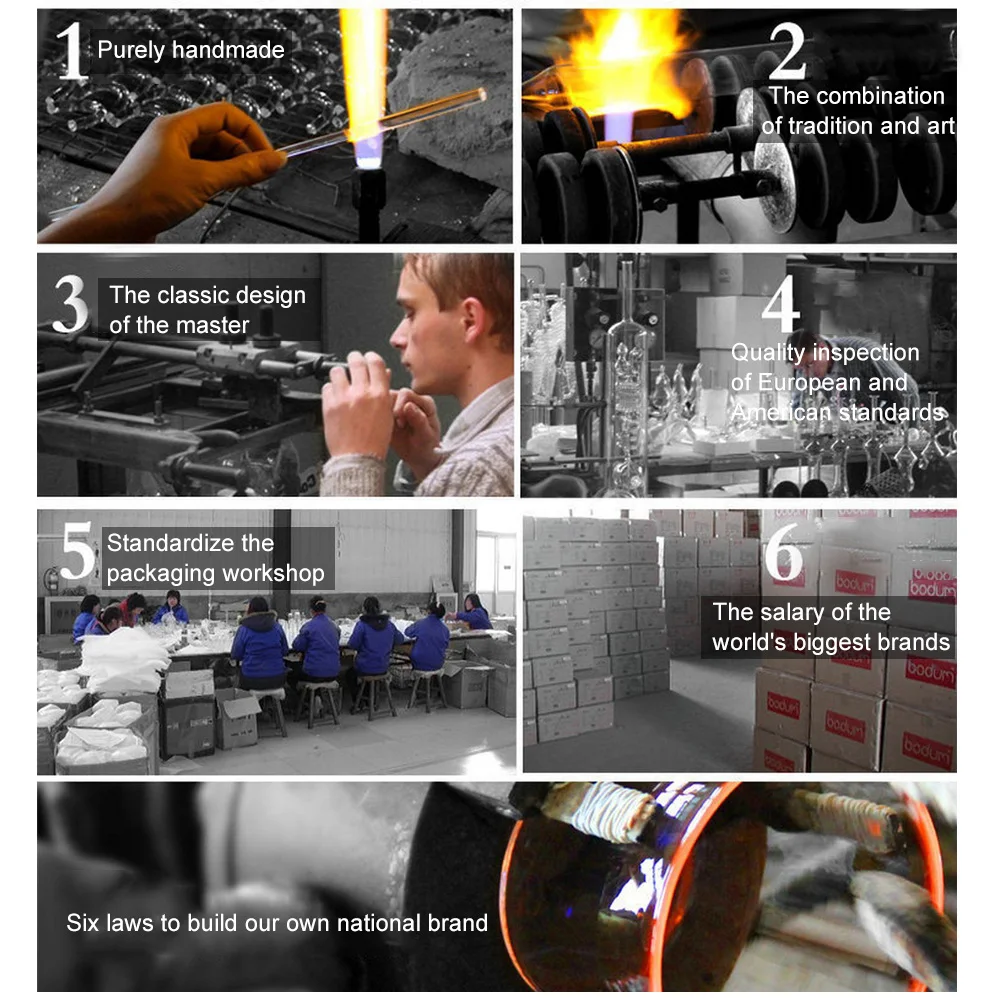 1 Purely handmade

2 The combination of tradition and art

3 The classic design of the master

4 Quality inspection of European and American standards

5 Standardize the packaging workshop

6 The salary of the world's biggest brands

bodum bodum bodum bodum bodum bodum

Six laws to build our own national brand