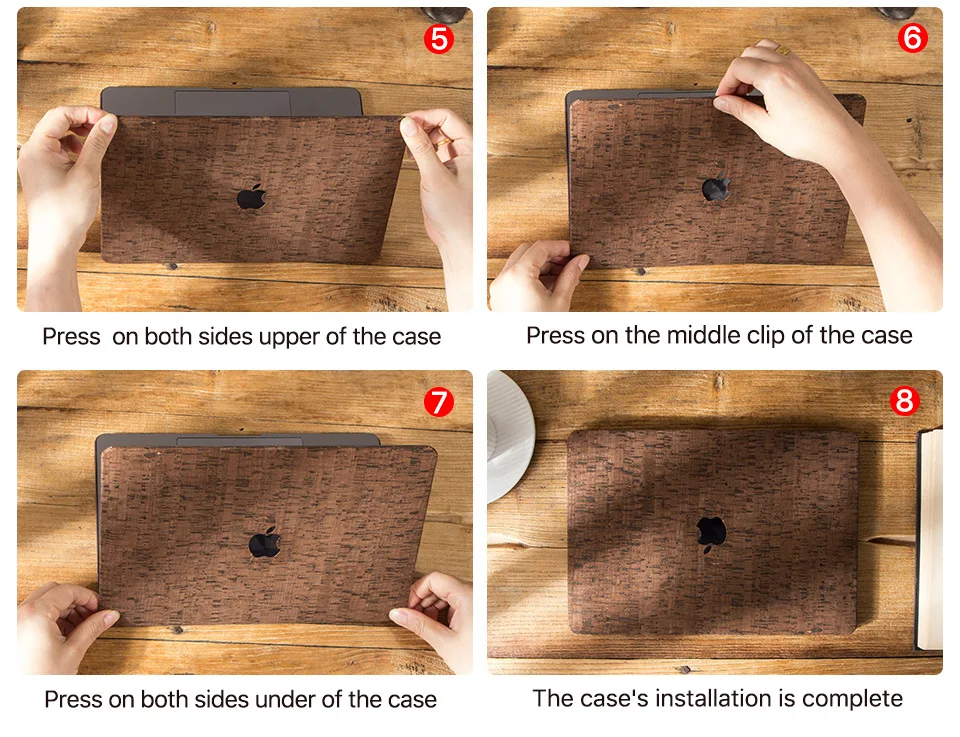 5

Press on both sides upper of the case

6

Press on the middle clip of the case

7

Press on both sides under of the case

8

The case's installation is complete