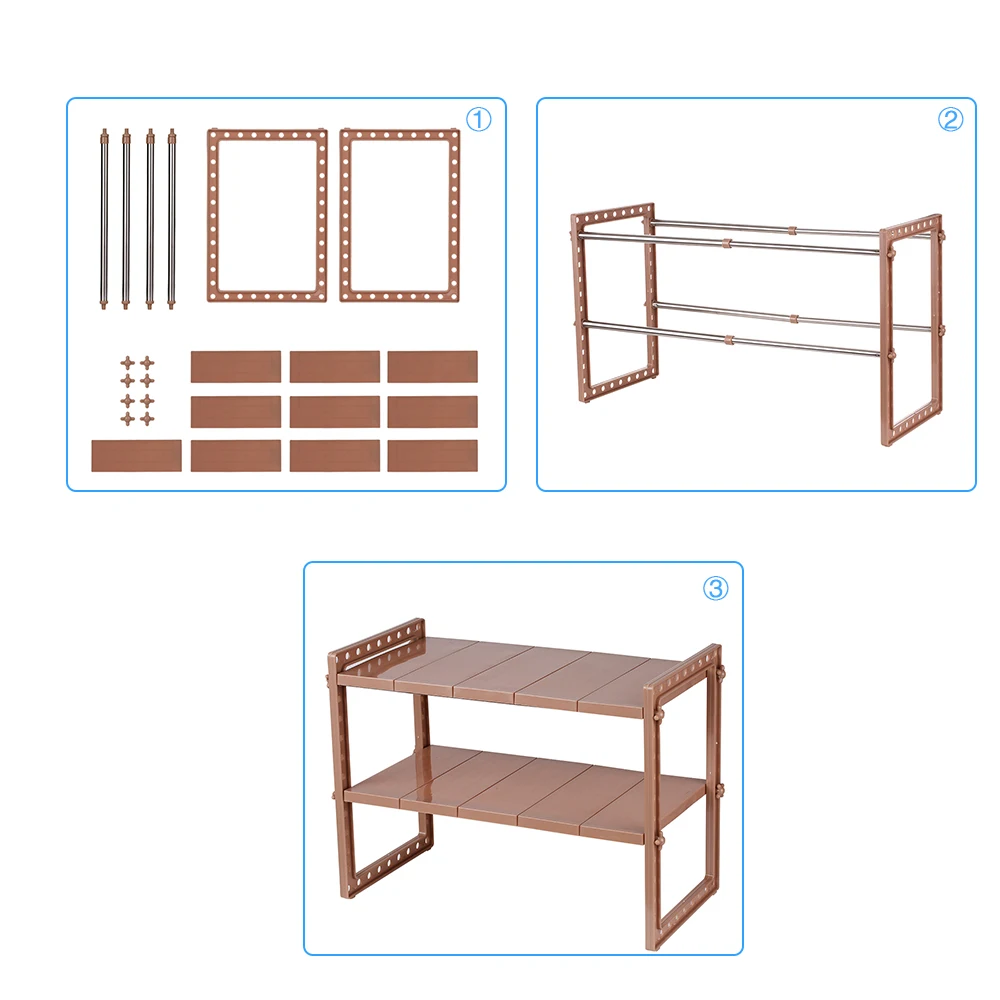 ①

②

③