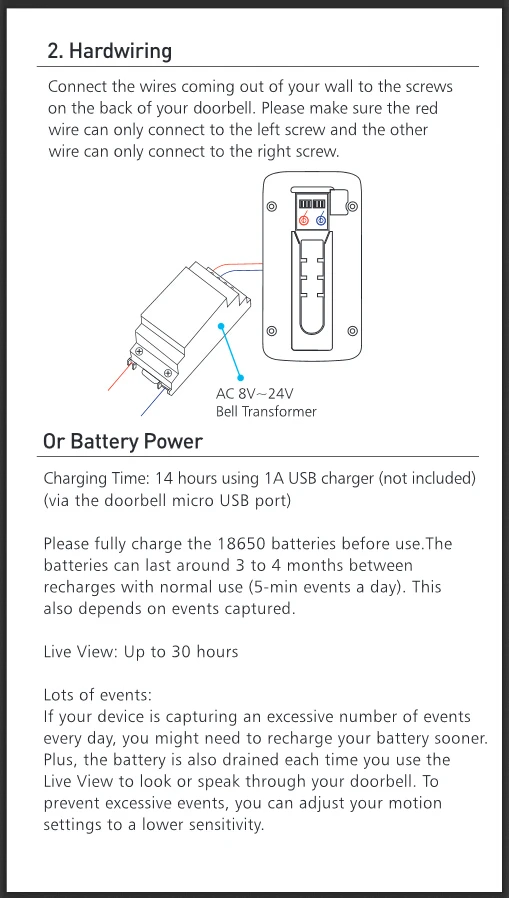 2. Hardwiring

Connect the wires coming out of your wall to the screws on the back of your doorbell. Please make sure the red wire can only connect to the left screw and the other wire can only connect to the right screw.

AC 8V~24V
Bell Transformer

Or Battery Power

Charging Time: 14 hours using 1A USB charger (not included) (via the doorbell micro USB port)

Please fully charge the 18650 batteries before use.The batteries can last around 3 to 4 months between recharges with normal use (5-min events a day). This also depends on events captured.

Live View: Up to 30 hours

Lots of events:
If your device is capturing an excessive number of events every day, you might need to recharge your battery sooner. Plus, the battery is also drained each time you use the Live View to look or speak through your doorbell. To prevent excessive events, you can adjust your motion settings to a lower sensitivity.