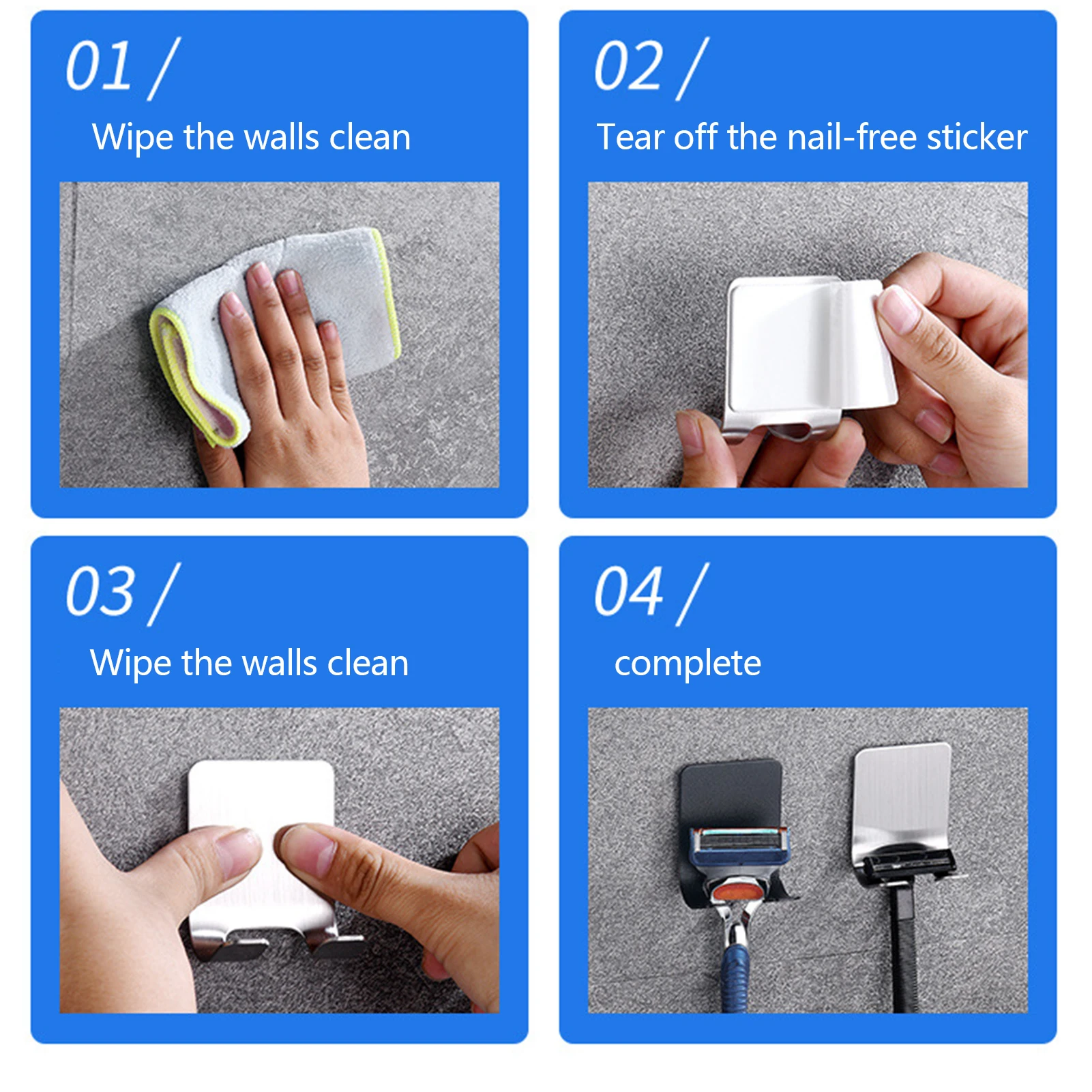 01 /
Wipe the walls clean

02 /
Tear off the nail-free sticker

03 /
Wipe the walls clean

04 /
complete