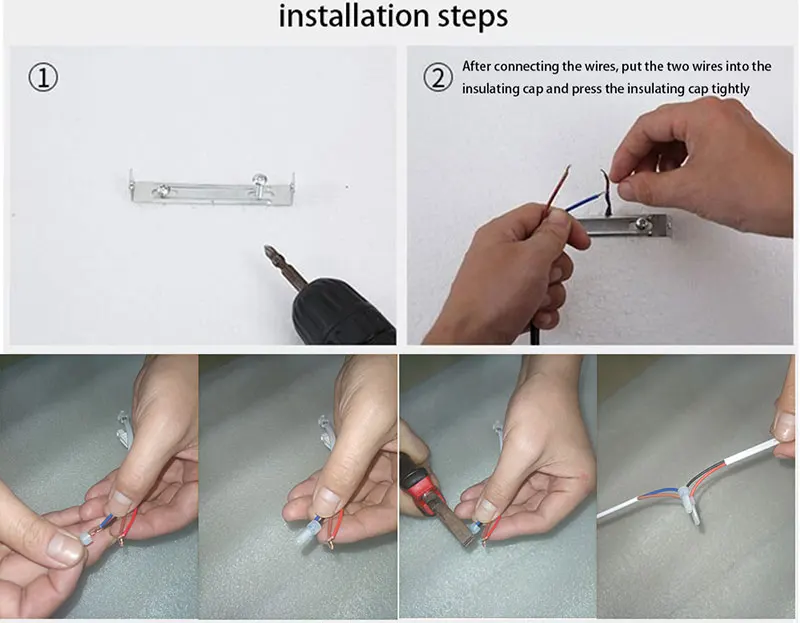 installation steps

①

② After connecting the wires, put the two wires into the insulating cap and press the insulating cap tightly