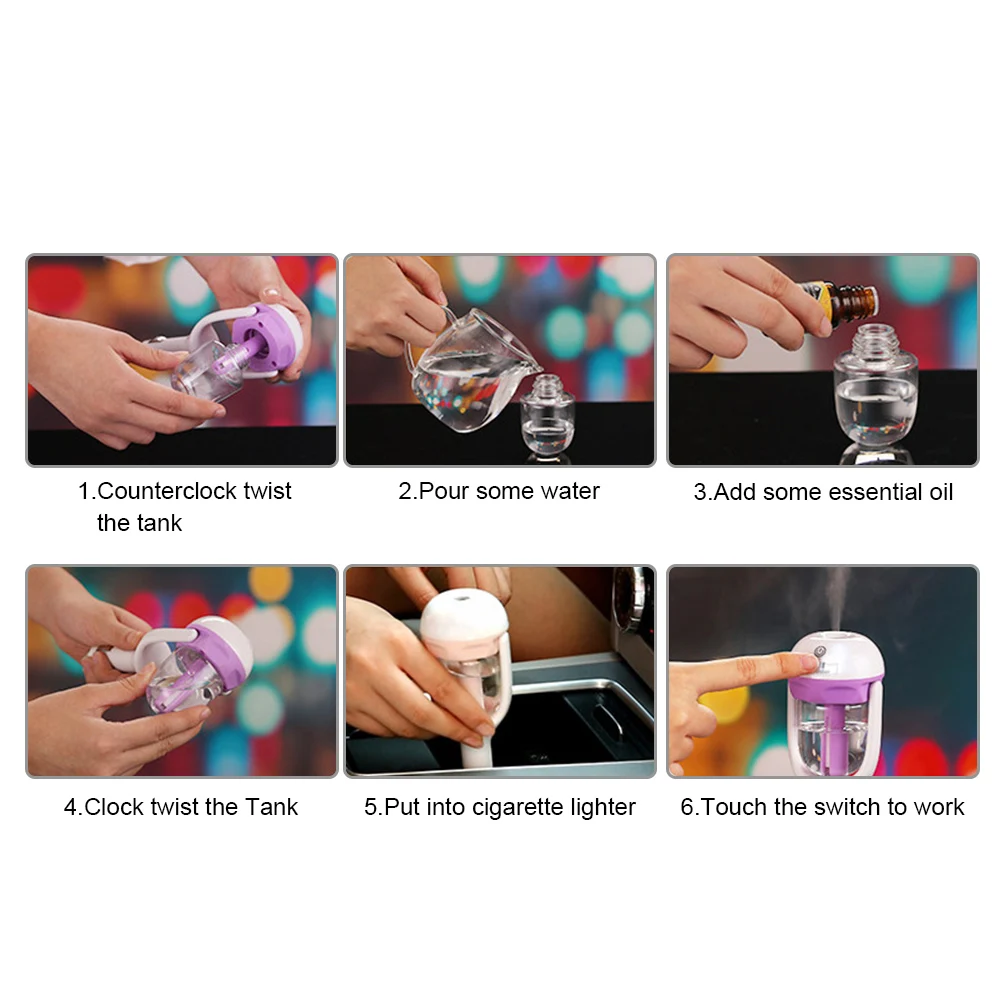 1.Counterclock twist the tank

2.Pour some water

3.Add some essential oil

4.Clock twist the Tank

5.Put into cigarette lighter

6.Touch the switch to work