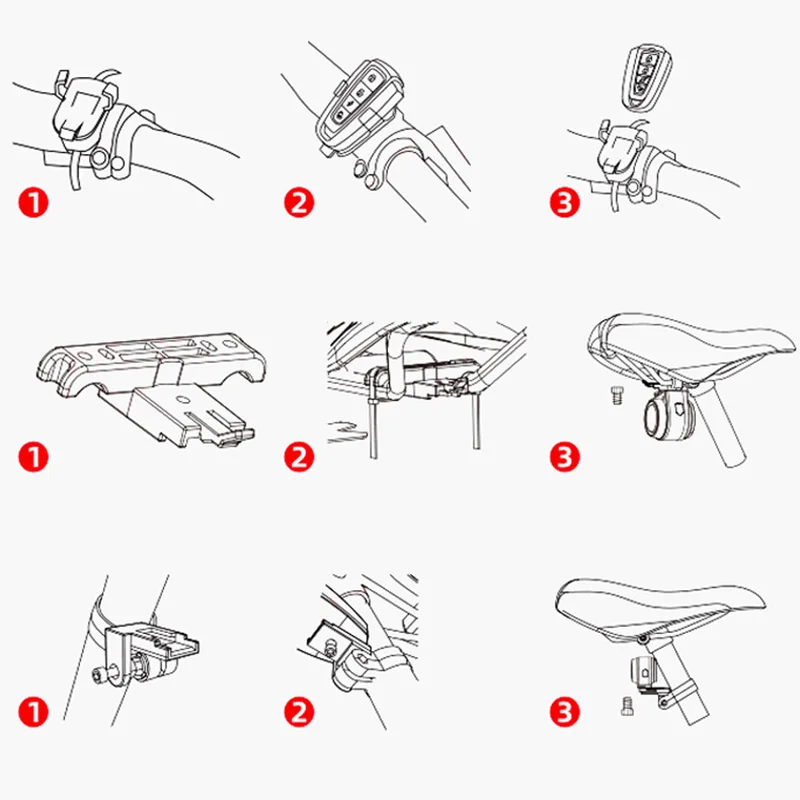 1
2
3
1
2
3
1
2
3