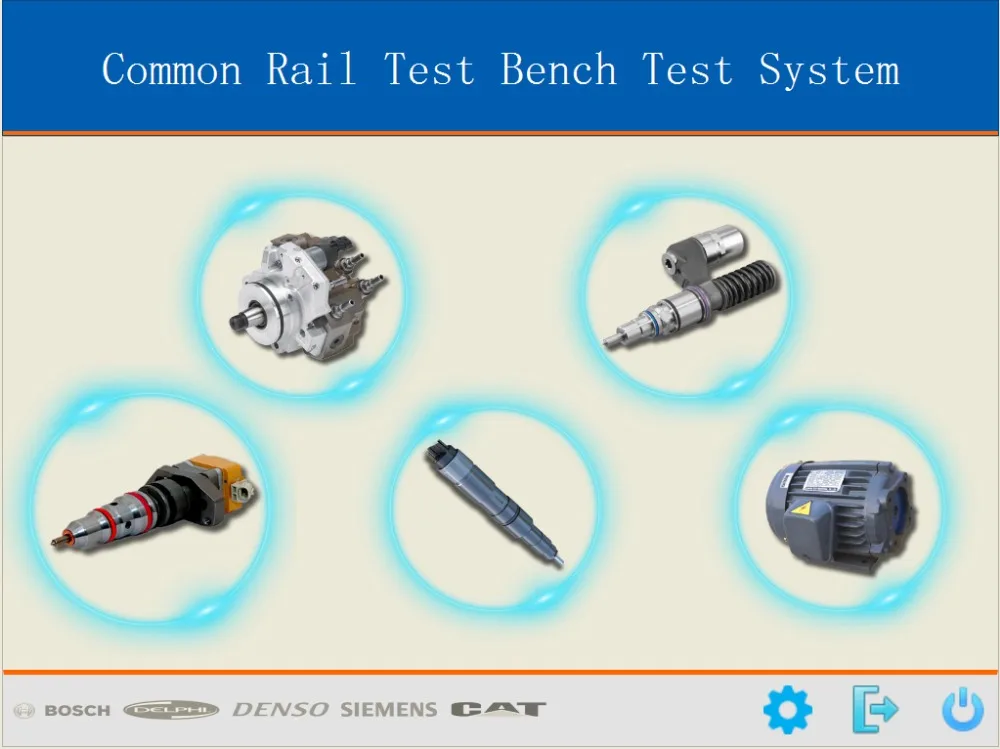 Common Rail Test Bench Test System

BOSCH DELPHI DENSO SIEMENS CAT