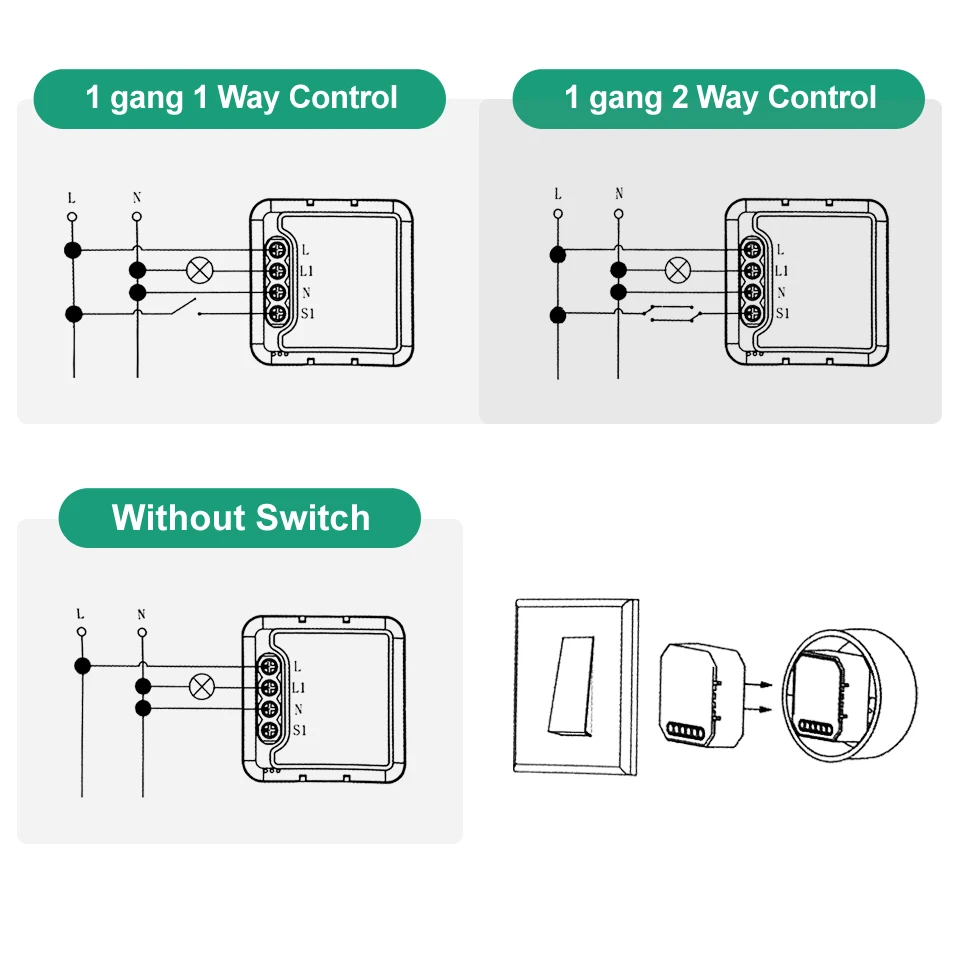 1 gang 1 Way Control

L
N
L
L1
N
S1

1 gang 2 Way Control

L
N
L
L1
N
S1

Without Switch

L
N
L
L1
N
S1