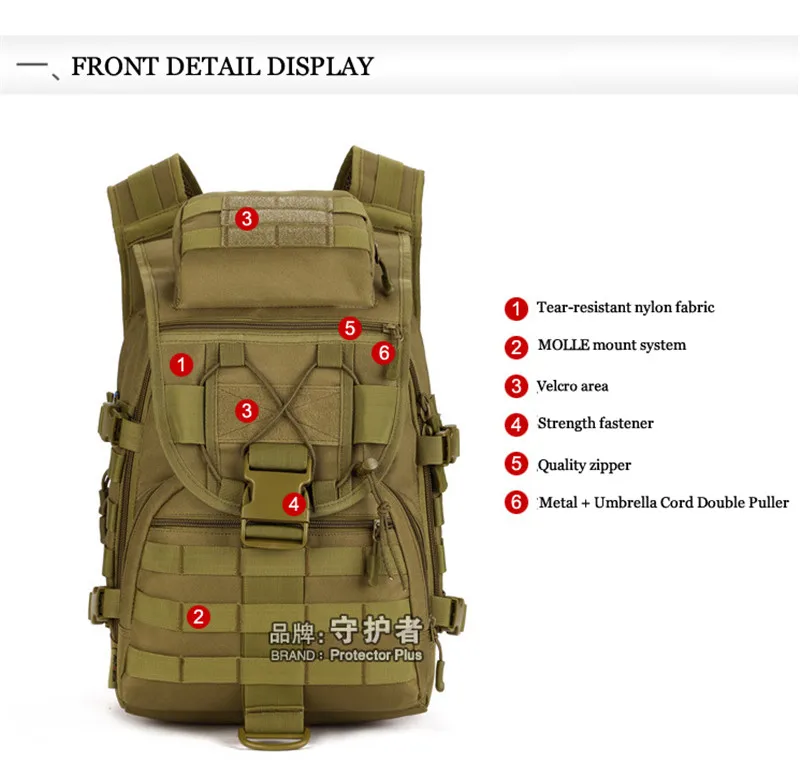 一、FRONT DETAIL DISPLAY

3

5

1

6

3

4

2

品牌：守护者
BRAND：Protector Plus

1 Tear-resistant nylon fabric
2 MOLLE mount system
3 Velcro area
4 Strength fastener
5 Quality zipper
6 Metal + Umbrella Cord Double Puller