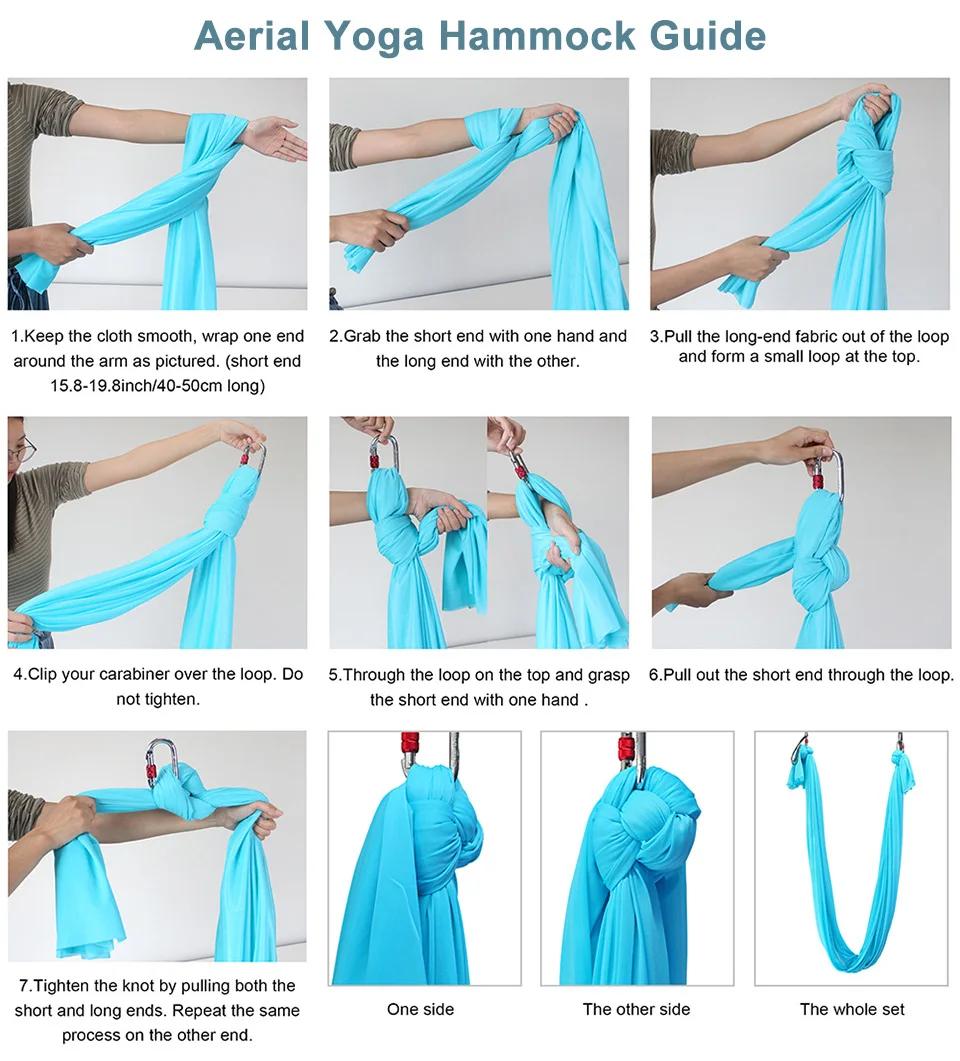 Aerial Yoga Hammock Guide

1.Keep the cloth smooth, wrap one end around the arm as pictured. (short end 15.8-19.8inch/40-50cm long)

2.Grab the short end with one hand and the long end with the other.

3.Pull the long-end fabric out of the loop and form a small loop at the top.

4.Clip your carabiner over the loop. Do not tighten.

5.Through the loop on the top and grasp the short end with one hand .

6.Pull out the short end through the loop.

7.Tighten the knot by pulling both the short and long ends. Repeat the same process on the other end.

One side

The other side

The whole set