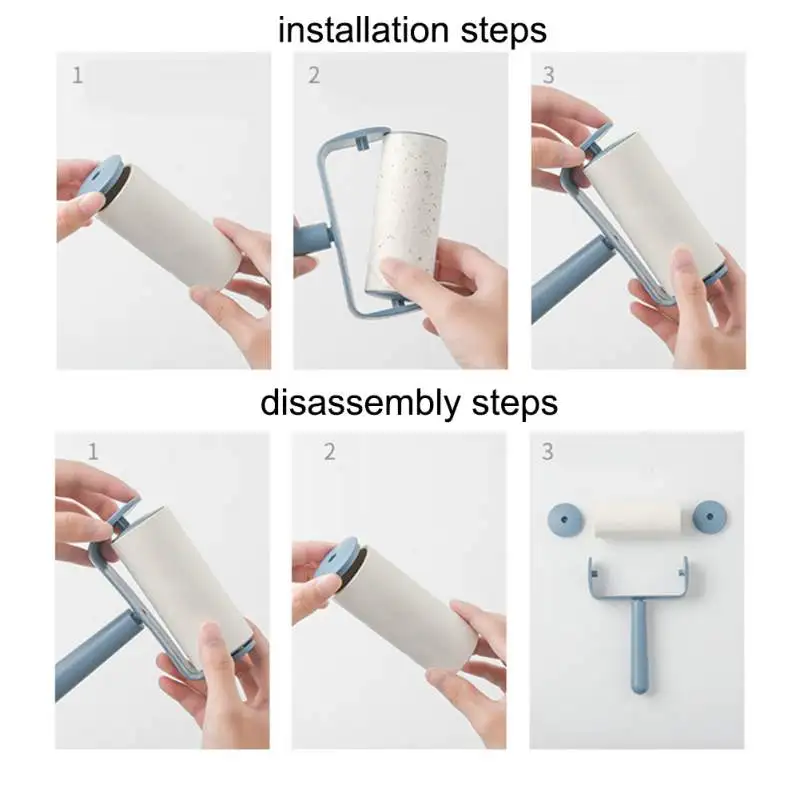 installation steps

1

2

3

disassembly steps

1

2

3