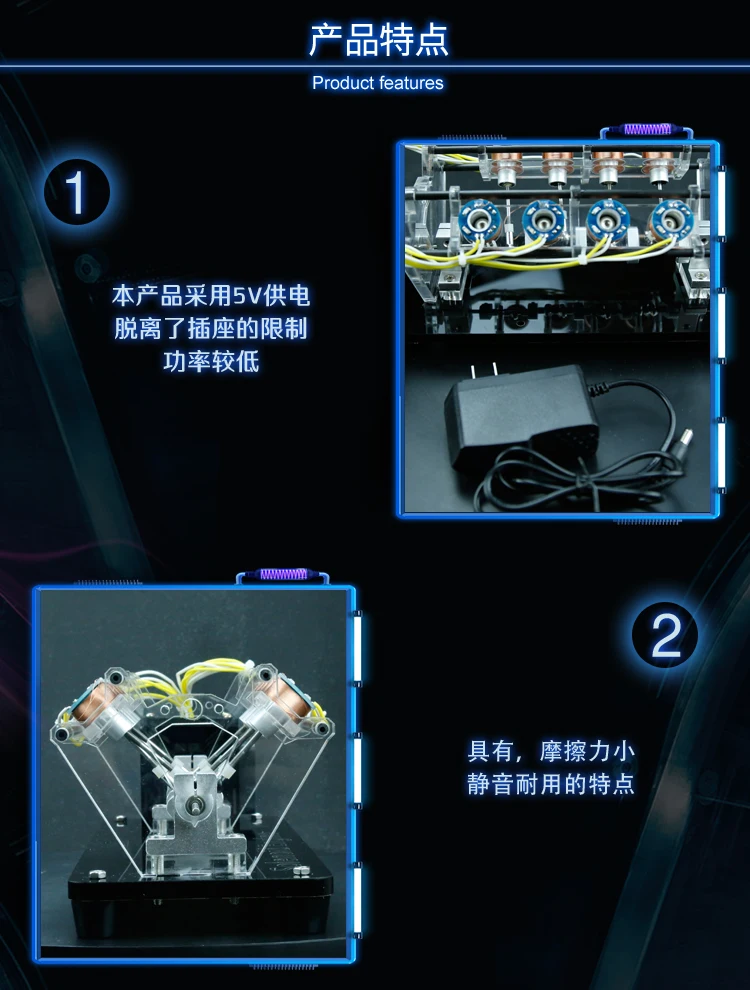 产品特点
Product features

1

本产品采用5V供电
脱离了插座的限制
功率较低

2

具有，摩擦力小
静音耐用的特点