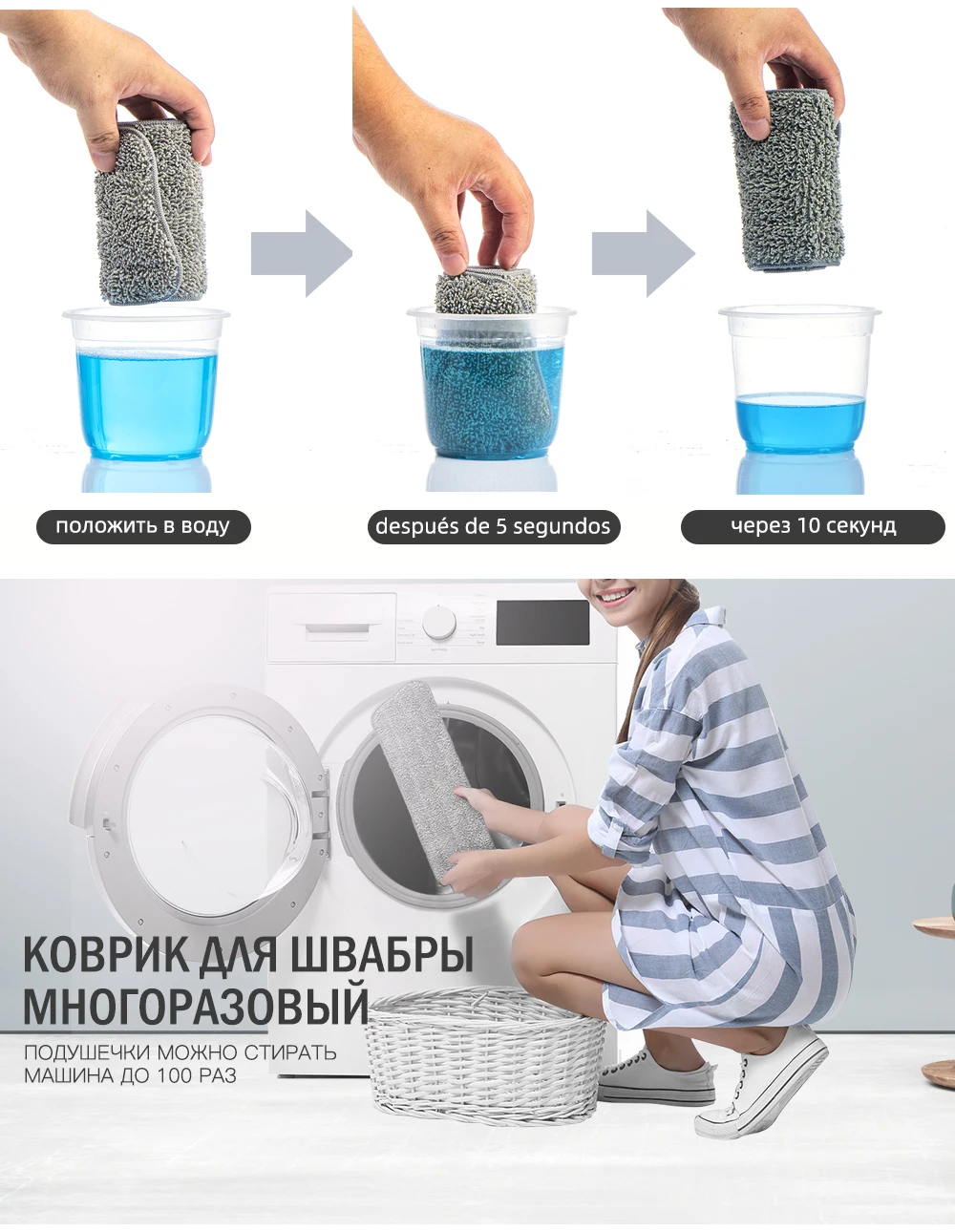 положить в воду

después de 5 segundos

через 10 секунд

КОВРИК ДЛЯ ШВАБРЫ МНОГОРАЗОВЫЙ

ПОДУШЕЧКИ МОЖНО СТИРАТЬ МАШИНА ДО 100 РАЗ