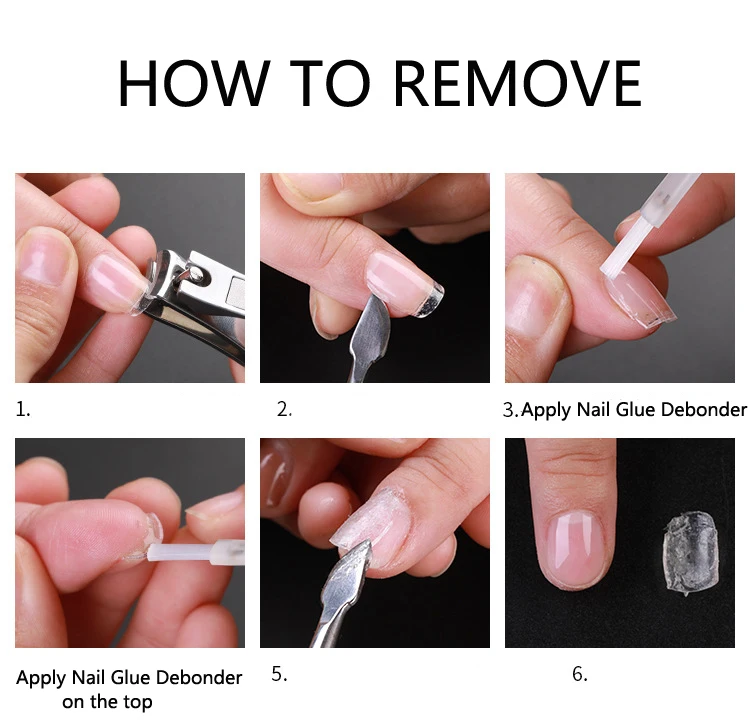 HOW TO REMOVE

1.

2.

3.Apply Nail Glue Debonder

Apply Nail Glue Debonder on the top

5.

6.