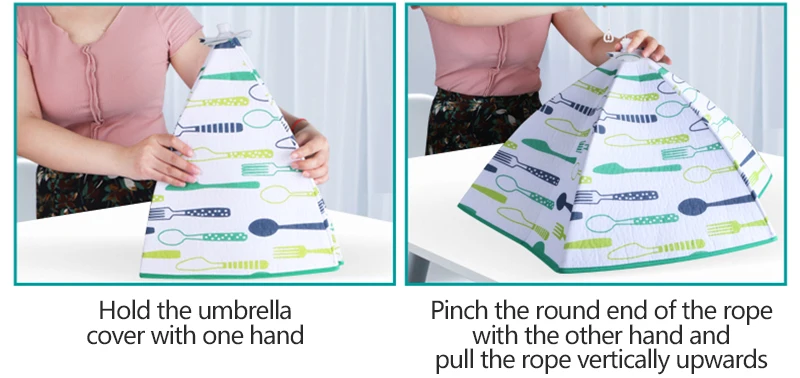 Hold the umbrella cover with one hand

Pinch the round end of the rope with the other hand and pull the rope vertically upwards