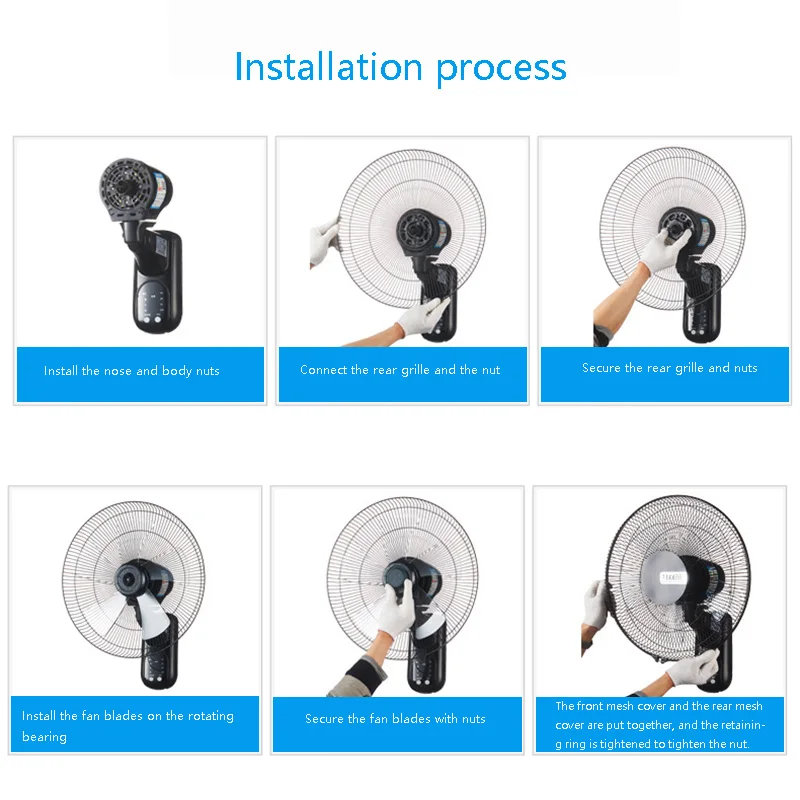 Installation process

Install the nose and body nuts

Connect the rear grille and the nut

Secure the rear grille and nuts

Install the fan blades on the rotating bearing

Secure the fan blades with nuts

The front mesh cover and the rear mesh cover are put together, and the retaining ring is tightened to tighten the nut.