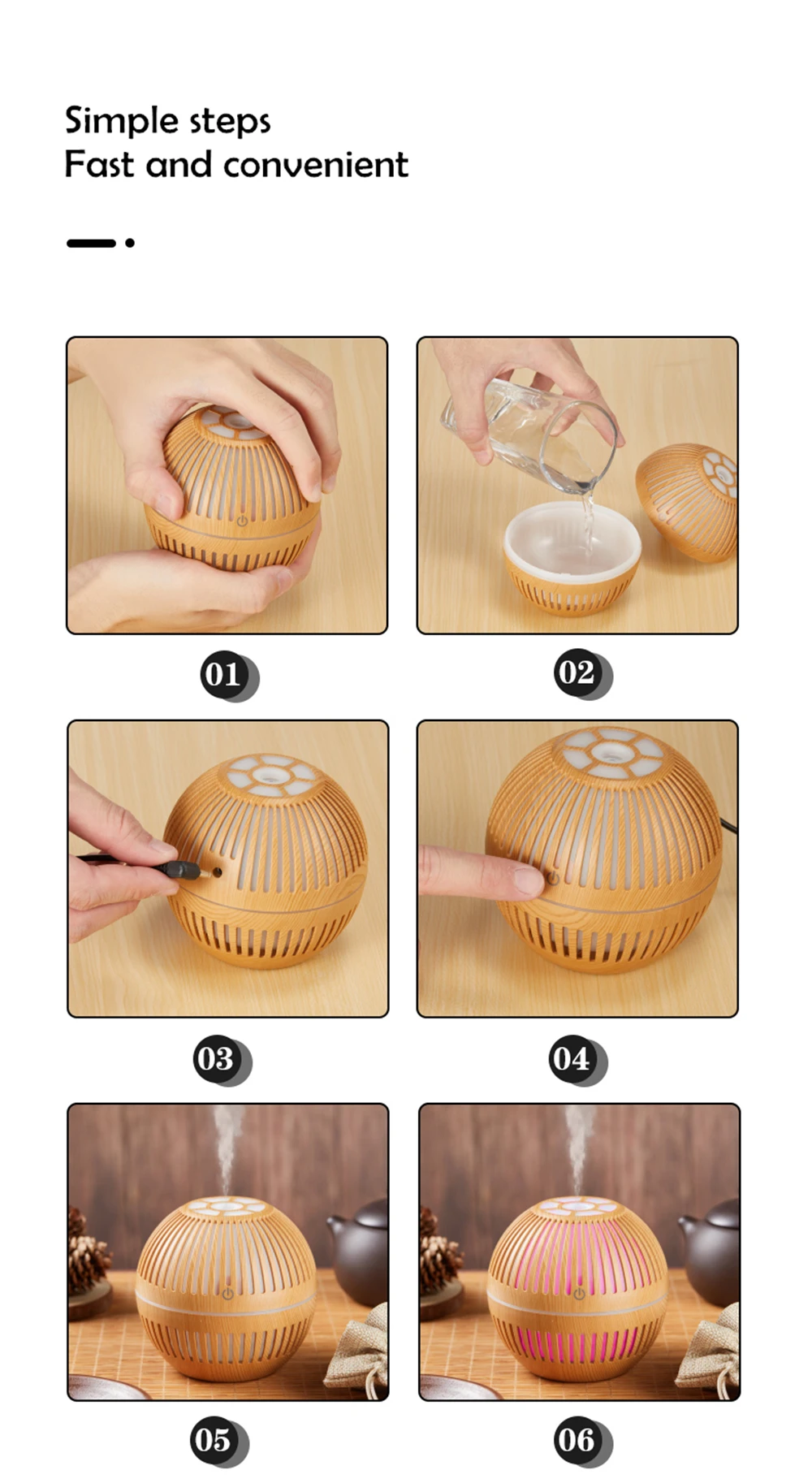 Simple steps
Fast and convenient

01

02

03

04

05

06