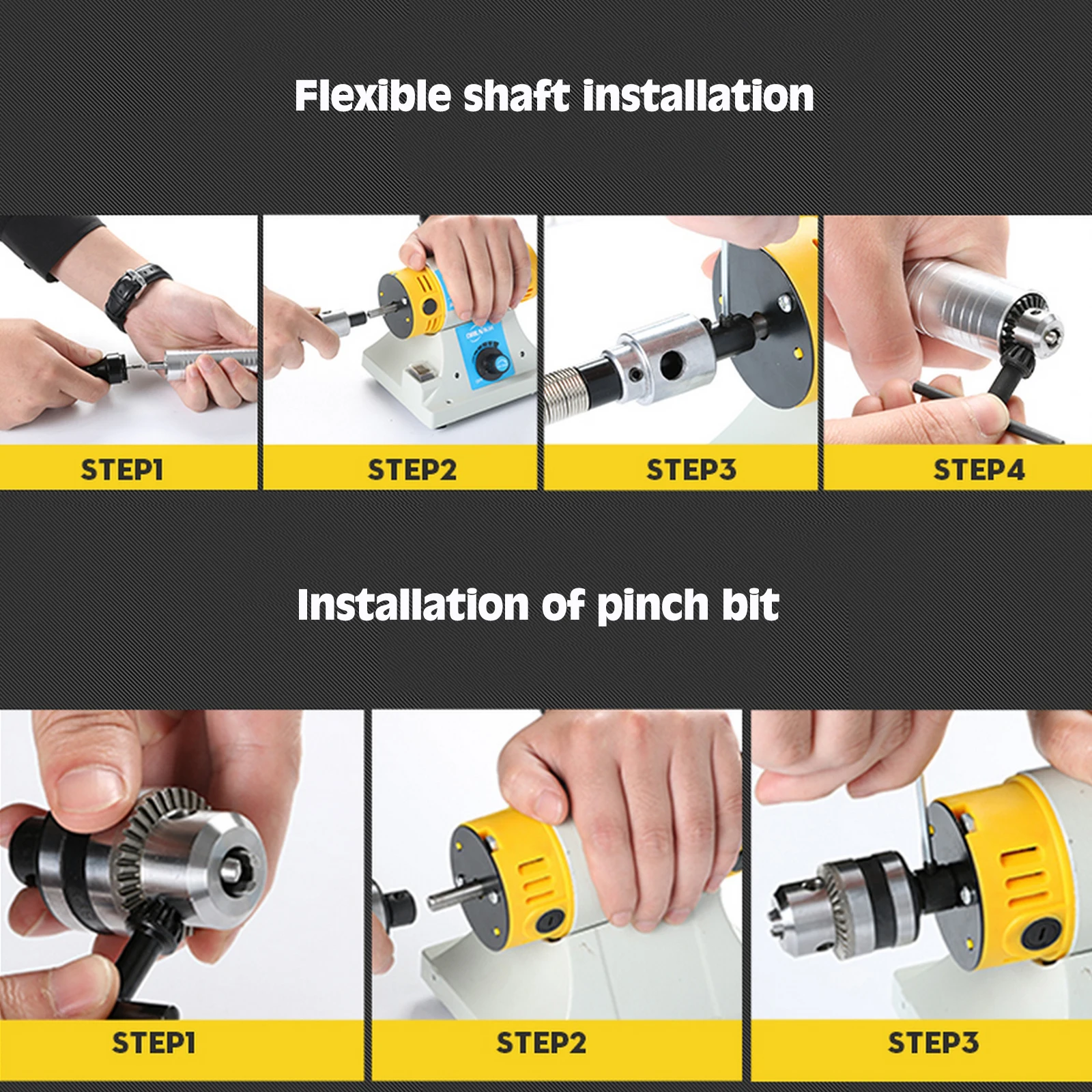 Flexible shaft installation

STEP1

STEP2

STEP3

STEP4

Installation of pinch bit

STEP1

STEP2

STEP3