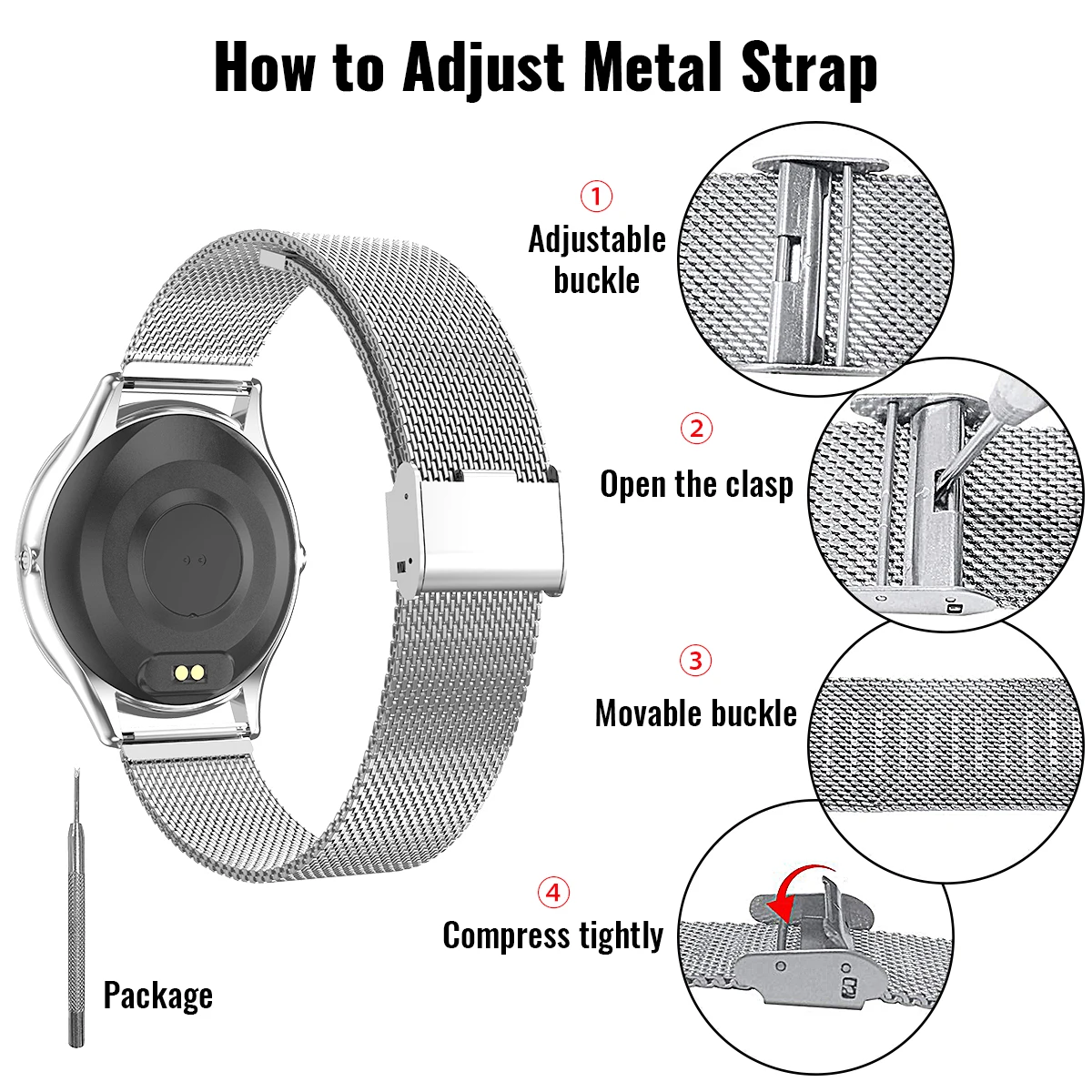 How to Adjust Metal Strap

①
Adjustable buckle

②
Open the clasp

③
Movable buckle

④
Compress tightly

Package