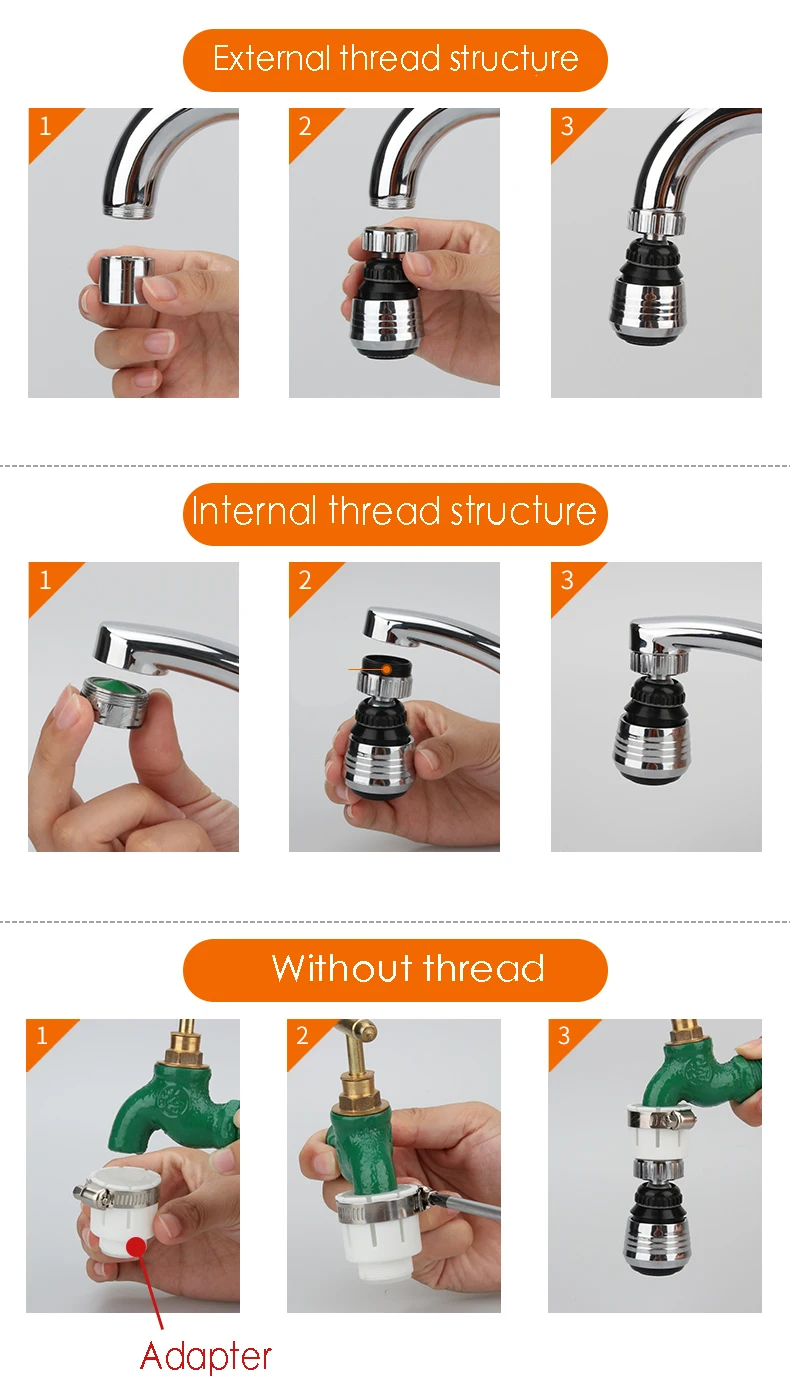 External thread structure

1

2

3

Internal thread structure

1

2

3

Without thread

1

2

3

Adapter