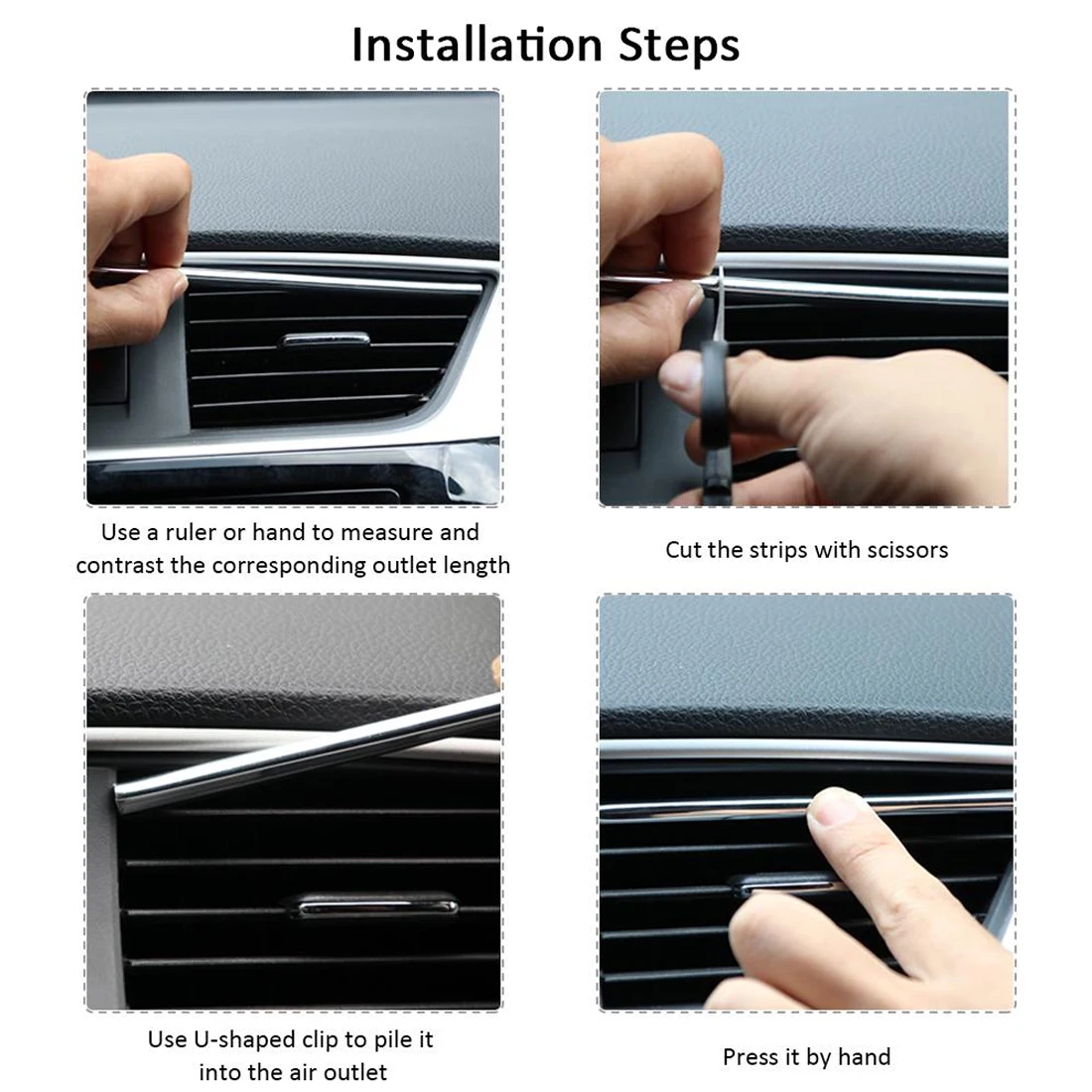 Installation Steps

Use a ruler or hand to measure and contrast the corresponding outlet length

Cut the strips with scissors

Use U-shaped clip to pile it into the air outlet

Press it by hand