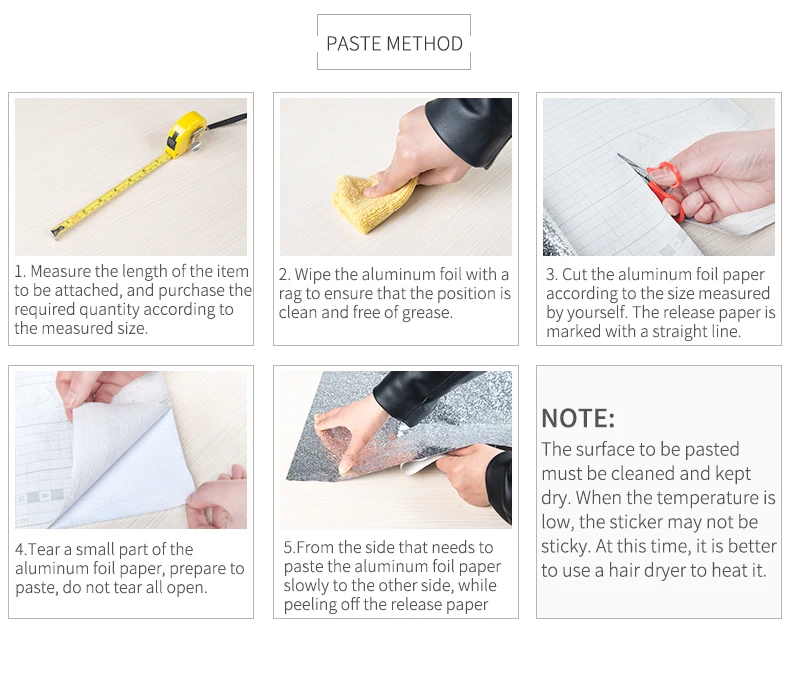 PASTE METHOD

1. Measure the length of the item to be attached, and purchase the required quantity according to the measured size.

2. Wipe the aluminum foil with a rag to ensure that the position is clean and free of grease.

3. Cut the aluminum foil paper according to the size measured by yourself. The release paper is marked with a straight line.

4.Tear a small part of the aluminum foil paper, prepare to paste, do not tear all open.

5.From the side that needs to paste the aluminum foil paper slowly to the other side, while peeling off the release paper

NOTE:

The surface to be pasted must be cleaned and kept dry. When the temperature is low, the sticker may not be sticky. At this time, it is better to use a hair dryer to heat it.