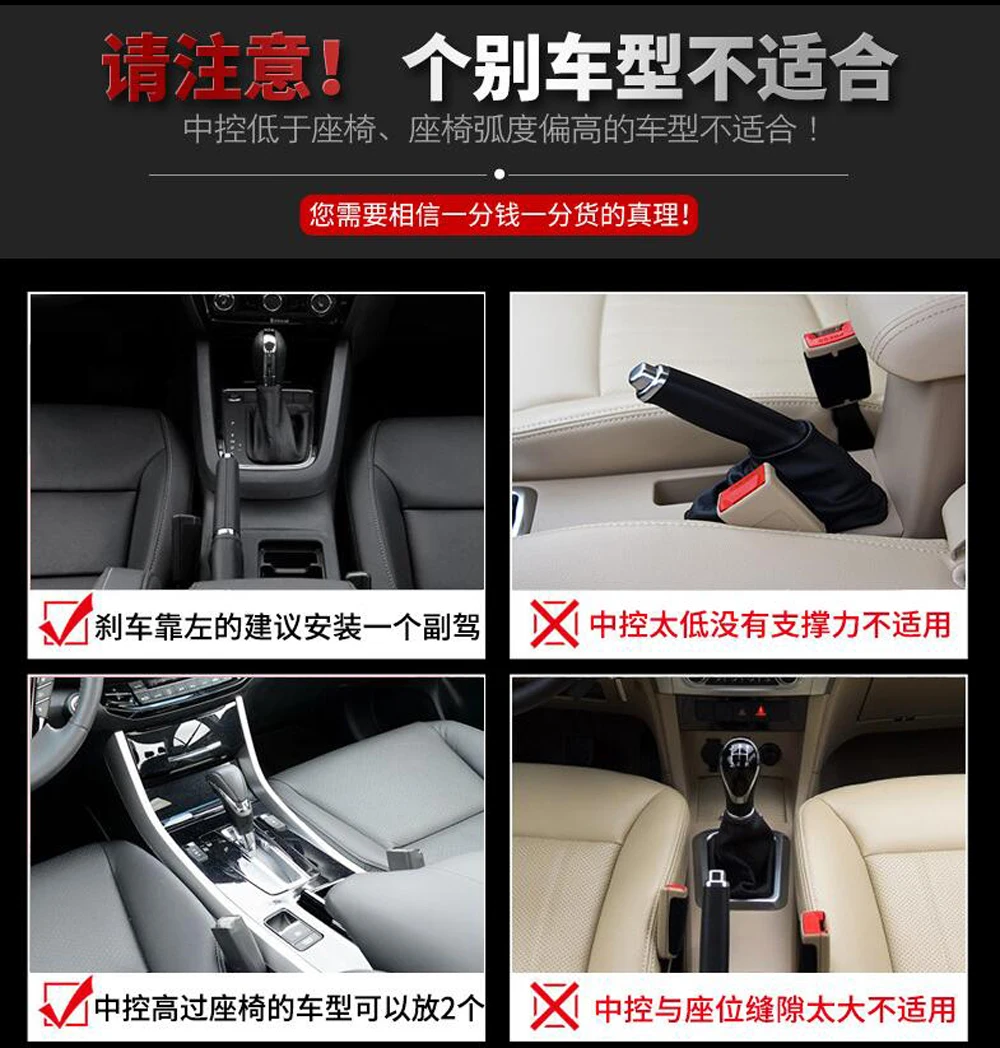 请注意！ 个别车型不适合

中控低于座椅、座椅弧度偏高的车型不适合！

您需要相信一分钱一分货的真理！

刹车靠左的建议安装一个副驾

中控太低没有支撑力不适用

中控高过座椅的车型可以放2个

中控与座位缝隙太大不适用