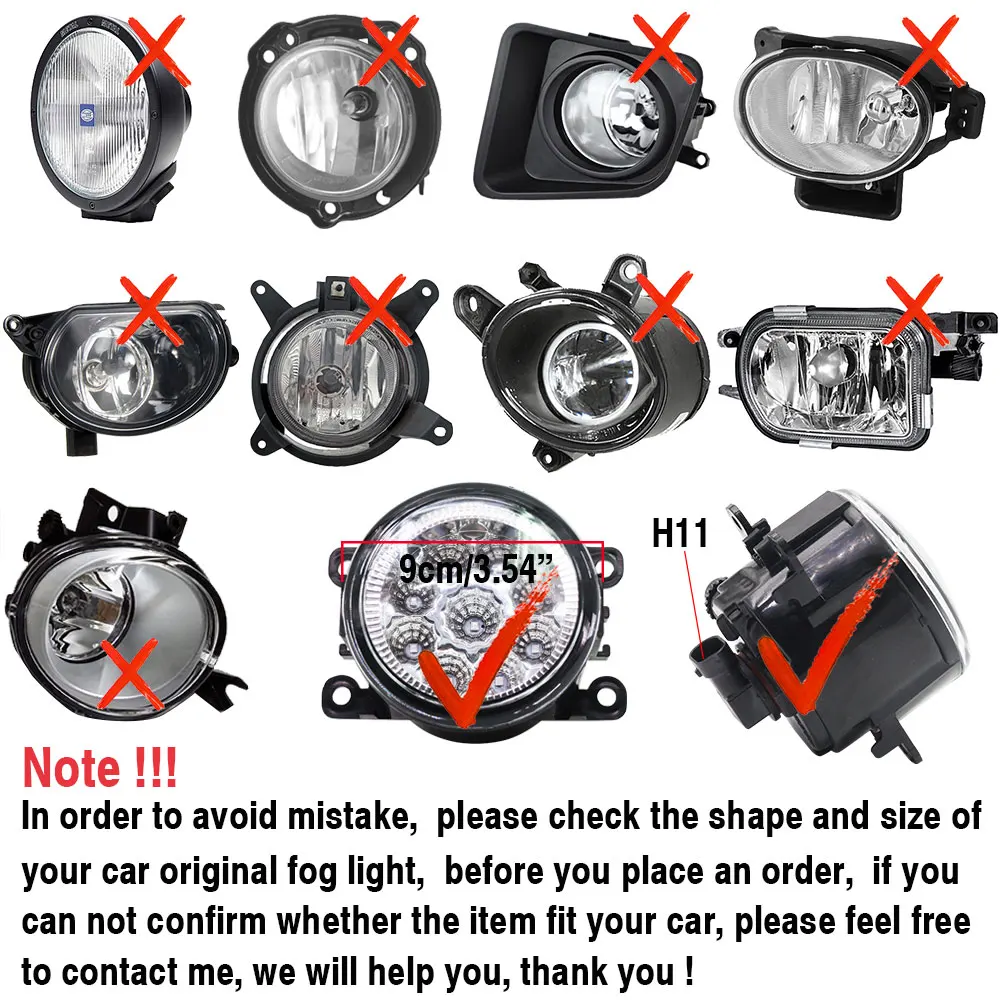 9cm/3.54”

H11

Note !!!

In order to avoid mistake, please check the shape and size of your car original fog light, before you place an order, if you can not confirm whether the item fit your car, please feel free to contact me, we will help you, thank you !