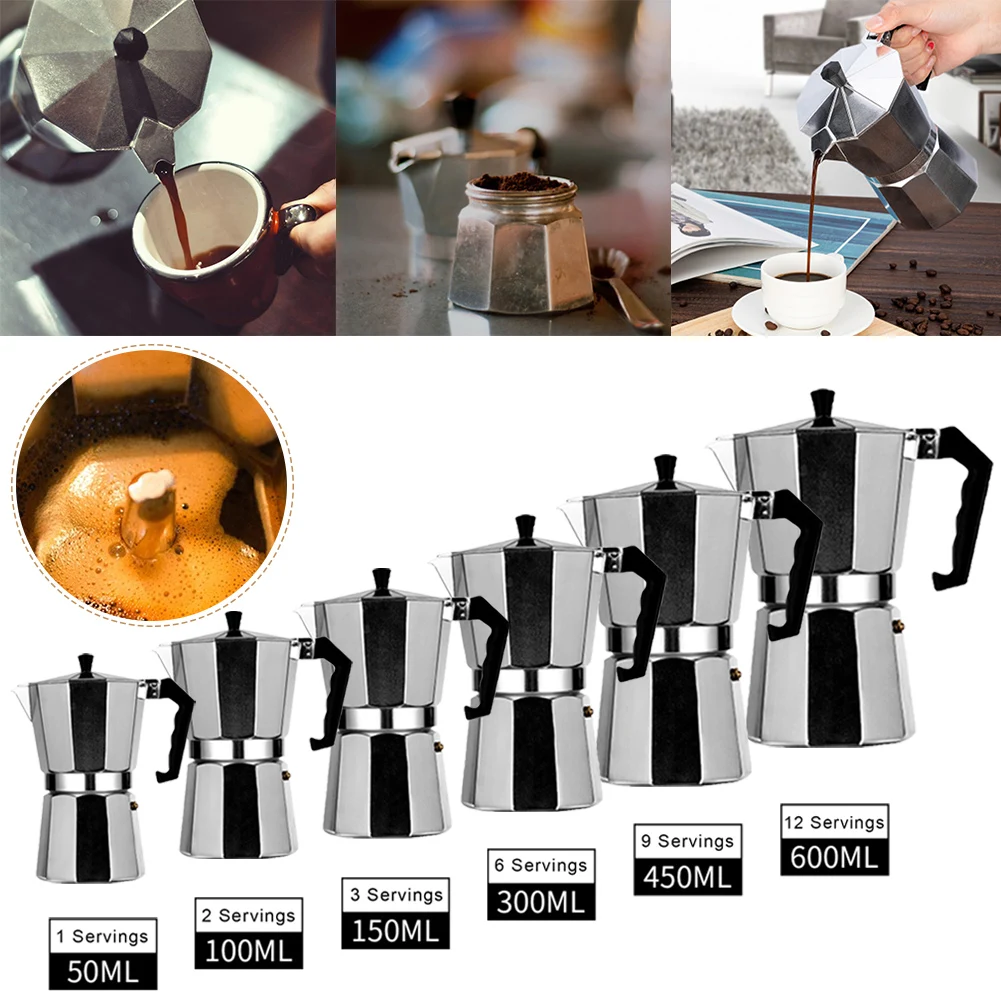 1 Servings
50ML

2 Servings
100ML

3 Servings
150ML

6 Servings
300ML

9 Servings
450ML

12 Servings
600ML