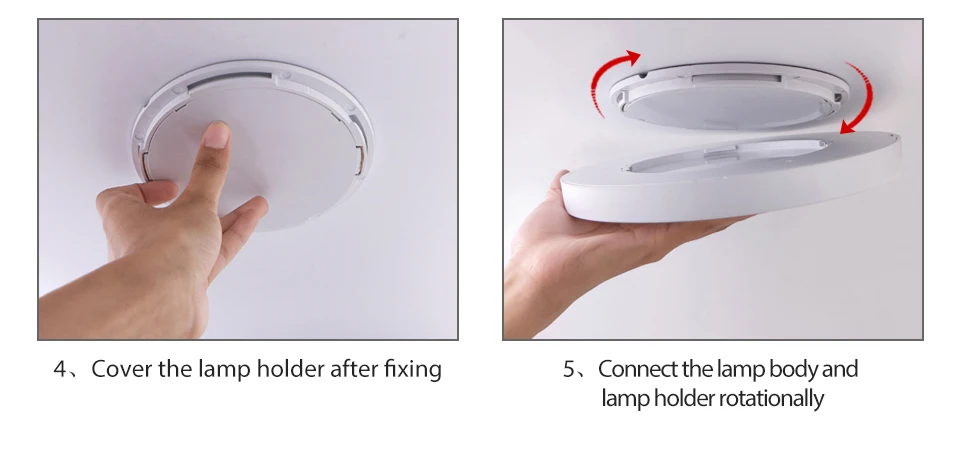 4、Cover the lamp holder after fixing

5、Connect the lamp body and lamp holder rotationally