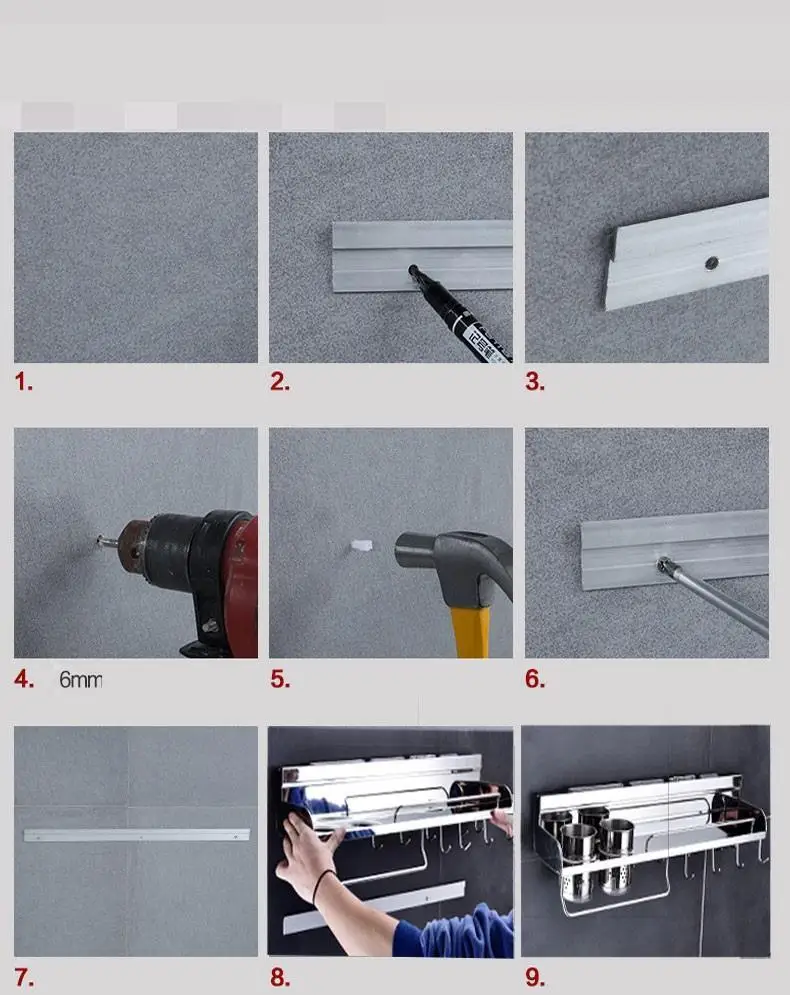 1.

2.

3.

4. 6mm

5.

6.

7.

8.

9.