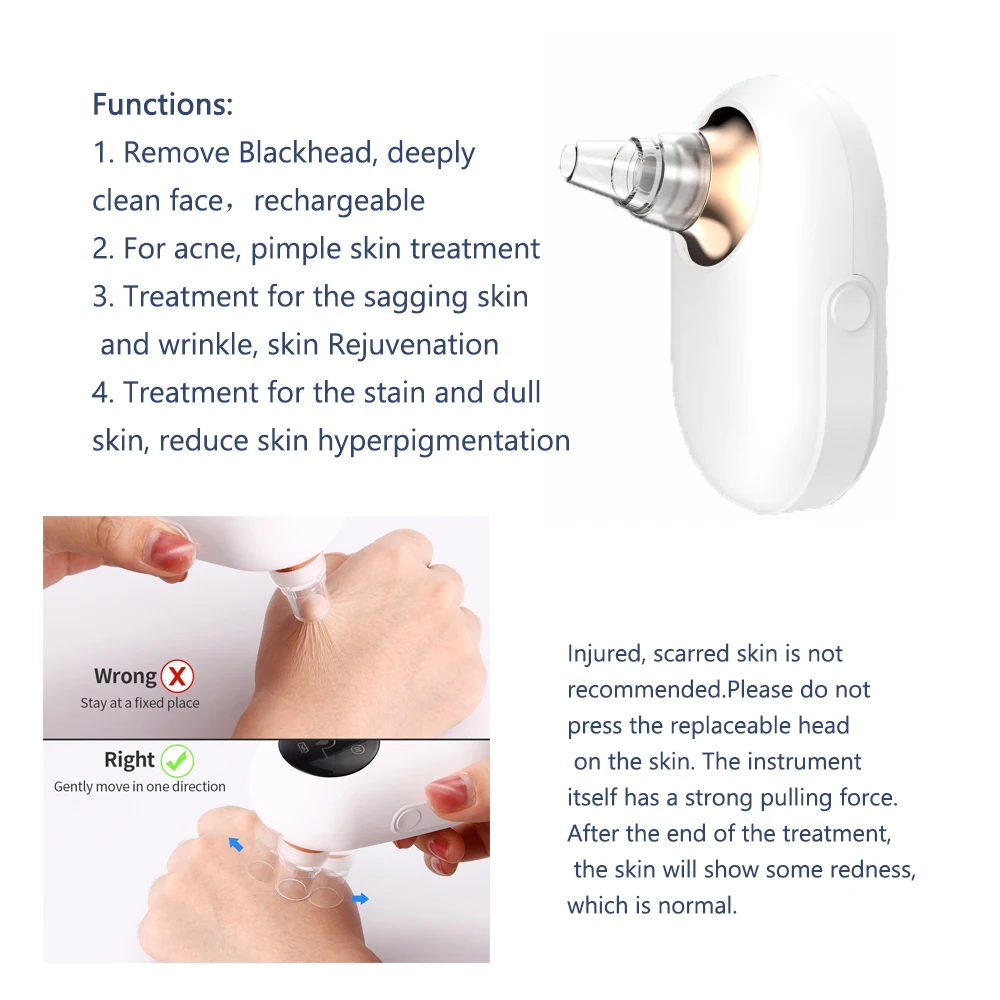 Functions:
1. Remove Blackhead, deeply clean face，rechargeable
2. For acne, pimple skin treatment
3. Treatment for the sagging skin and wrinkle, skin Rejuvenation
4. Treatment for the stain and dull skin, reduce skin hyperpigmentation

Wrong
Stay at a fixed place

Right
Gently move in one direction

Injured, scarred skin is not recommended.Please do not press the replaceable head on the skin. The instrument itself has a strong pulling force. After the end of the treatment, the skin will show some redness, which is normal.