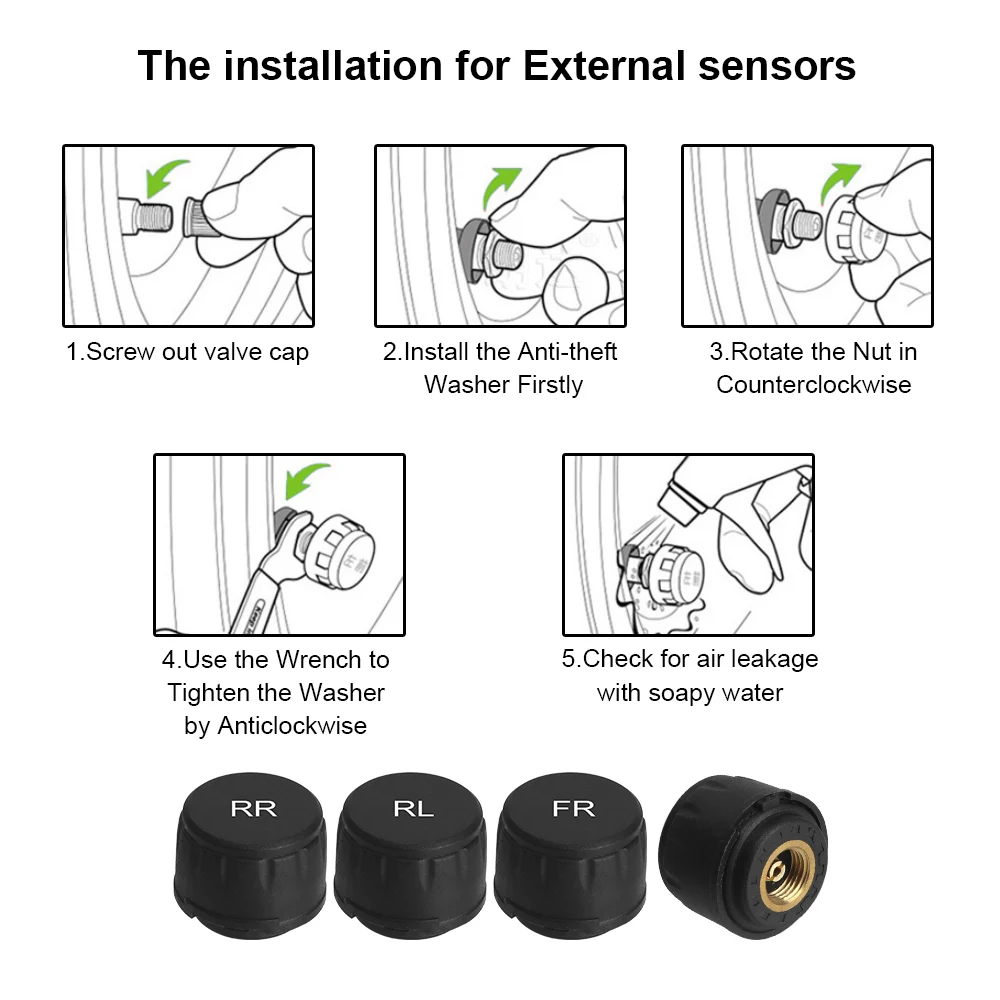 The installation for External sensors

1.Screw out valve cap

2.Install the Anti-theft Washer Firstly

3.Rotate the Nut in Counterclockwise

4.Use the Wrench to Tighten the Washer by Anticlockwise

5.Check for air leakage with soapy water

RR

RL

FR