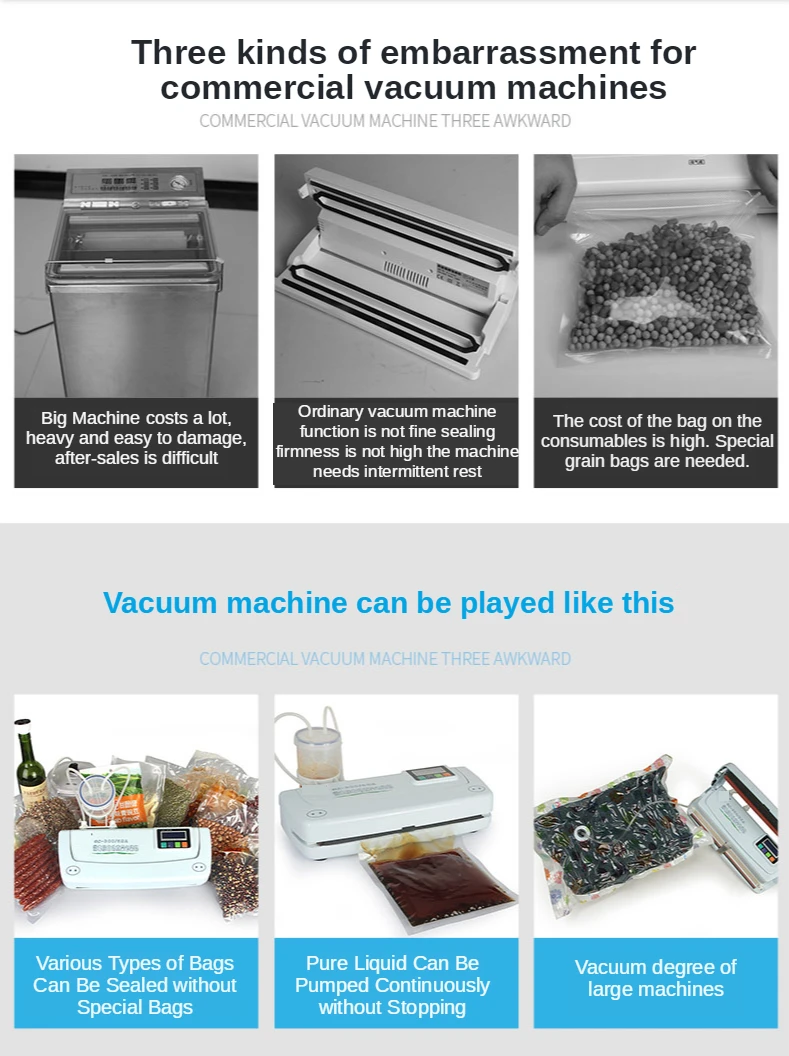 Three kinds of embarrassment for commercial vacuum machines

COMMERCIAL VACUUM MACHINE THREE AWKWARD

Big Machine costs a lot, heavy and easy to damage, after-sales is difficult

Ordinary vacuum machine function is not fine sealing firmness is not high the machine needs intermittent rest

The cost of the bag on the consumables is high. Special grain bags are needed.

Vacuum machine can be played like this

COMMERCIAL VACUUM MACHINE THREE AWKWARD

Various Types of Bags Can Be Sealed without Special Bags

Pure Liquid Can Be Pumped Continuously without Stopping

Vacuum degree of large machines