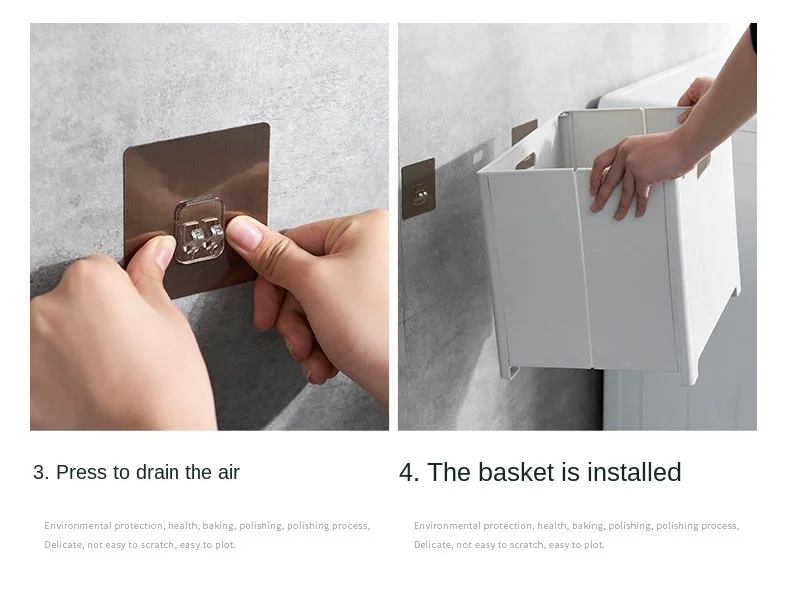 3. Press to drain the air

Environmental protection, health, baking, polishing, polishing process, Delicate, not easy to scratch, easy to plot.

4. The basket is installed

Environmental protection, health, baking, polishing, polishing process, Delicate, not easy to scratch, easy to plot.