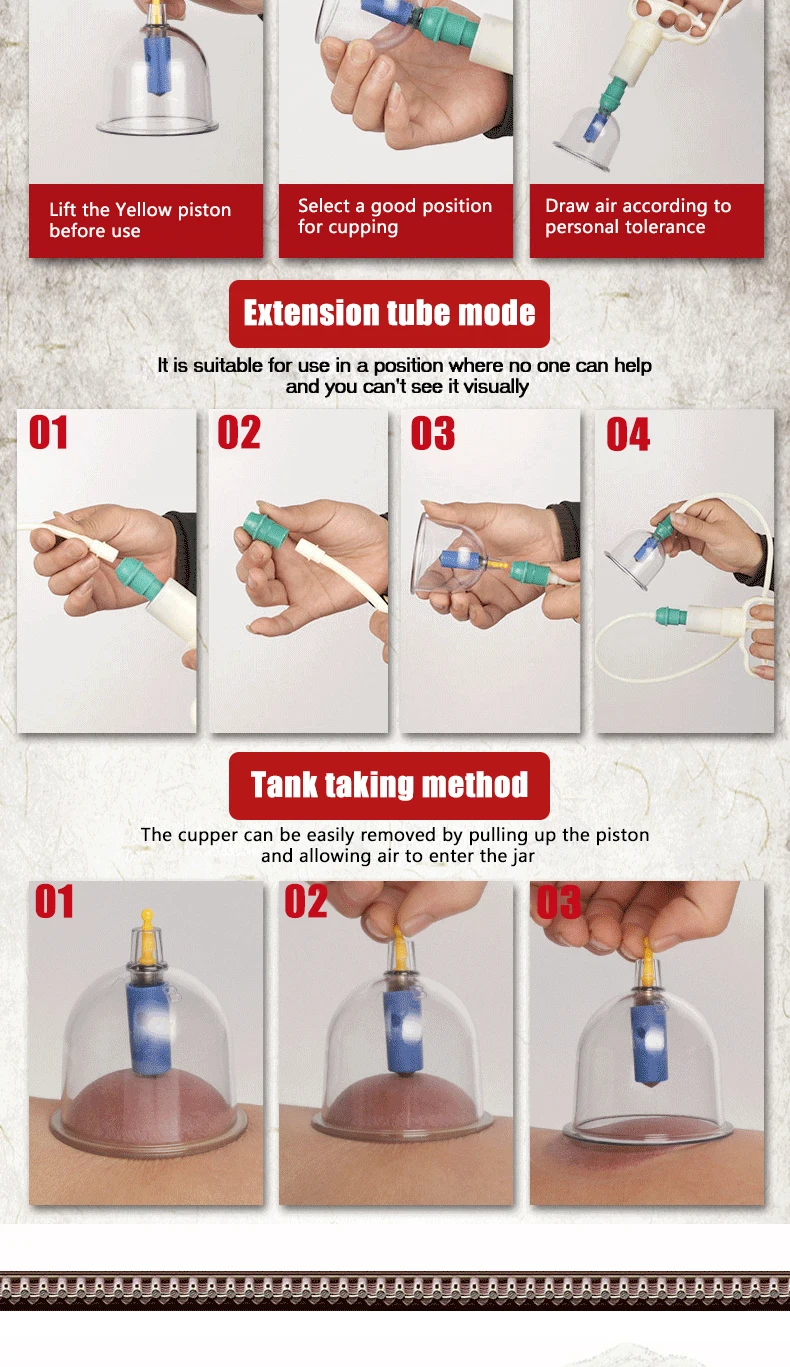 Lift the Yellow piston before use

Select a good position for cupping

Draw air according to personal tolerance

Extension tube mode

It is suitable for use in a position where no one can help and you can't see it visually

01

02

03

04

Tank taking method

The cupper can be easily removed by pulling up the piston and allowing air to enter the jar

01

02

03