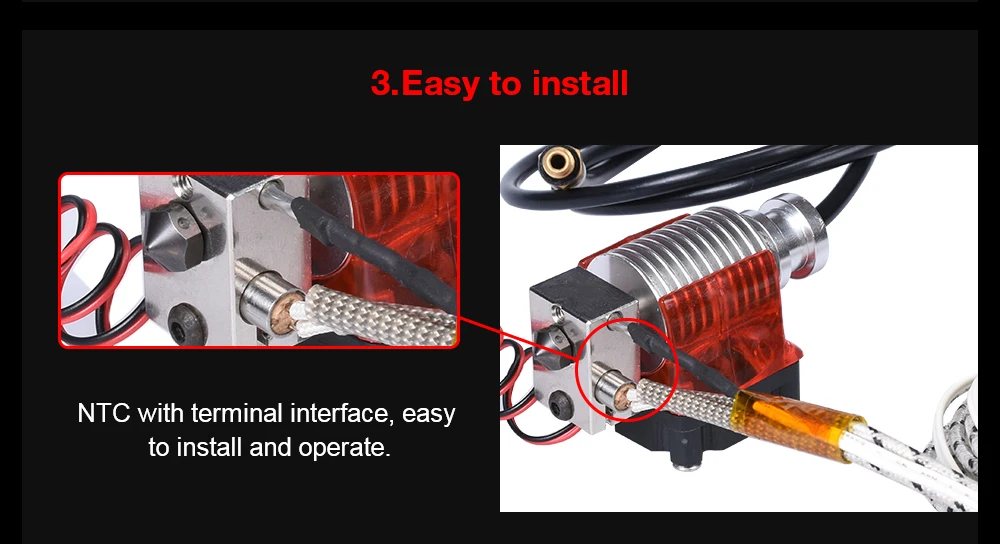 3.Easy to install

NTC with terminal interface, easy to install and operate.