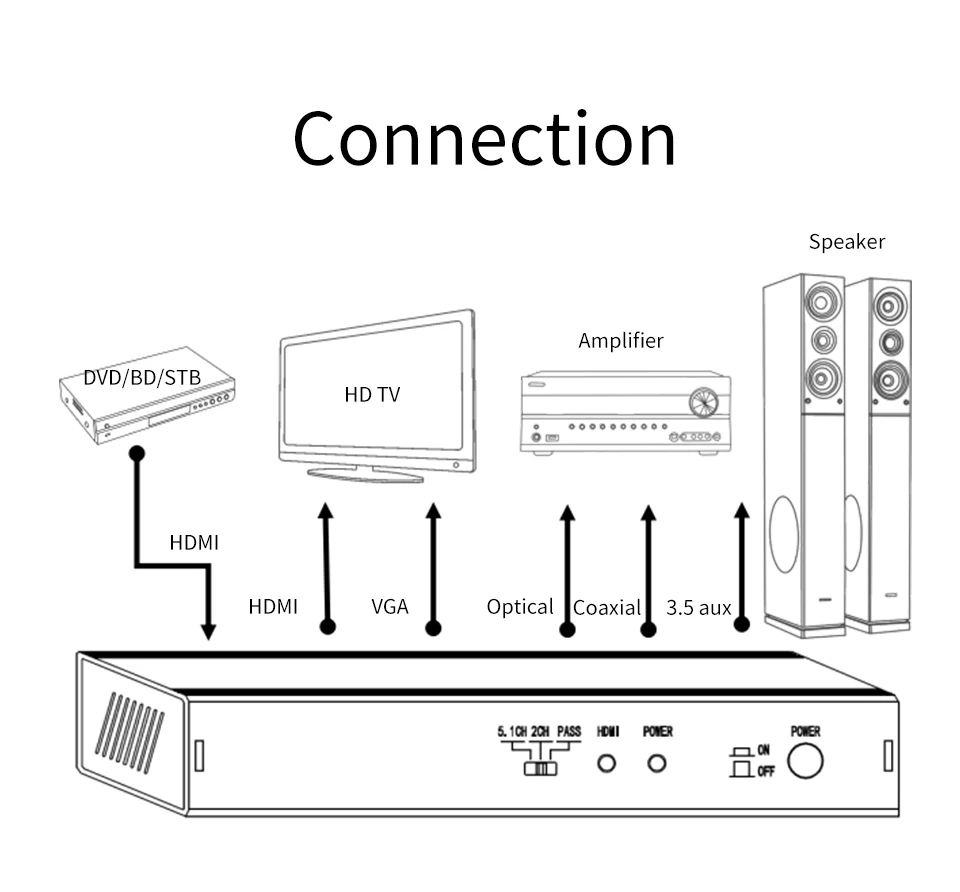 Connection

Speaker

Amplifier

DVD/BD/STB

HD TV

HDMI

HDMI

VGA

Optical

Coaxial

3.5 aux

5.1CH 2CH PASS

HDMI

POWER

ON

OFF

POWER