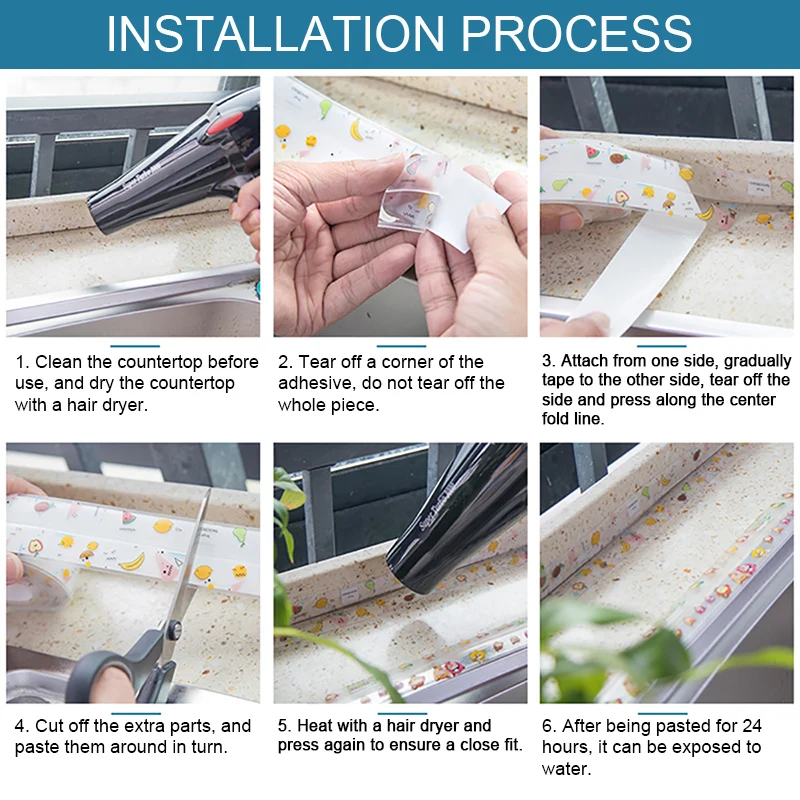 INSTALLATION PROCESS

1. Clean the countertop before use, and dry the countertop with a hair dryer.

2. Tear off a corner of the adhesive, do not tear off the whole piece.

3. Attach from one side, gradually tape to the other side, tear off the side and press along the center fold line.

4. Cut off the extra parts, and paste them around in turn.

5. Heat with a hair dryer and press again to ensure a close fit.

6. After being pasted for 24 hours, it can be exposed to water.