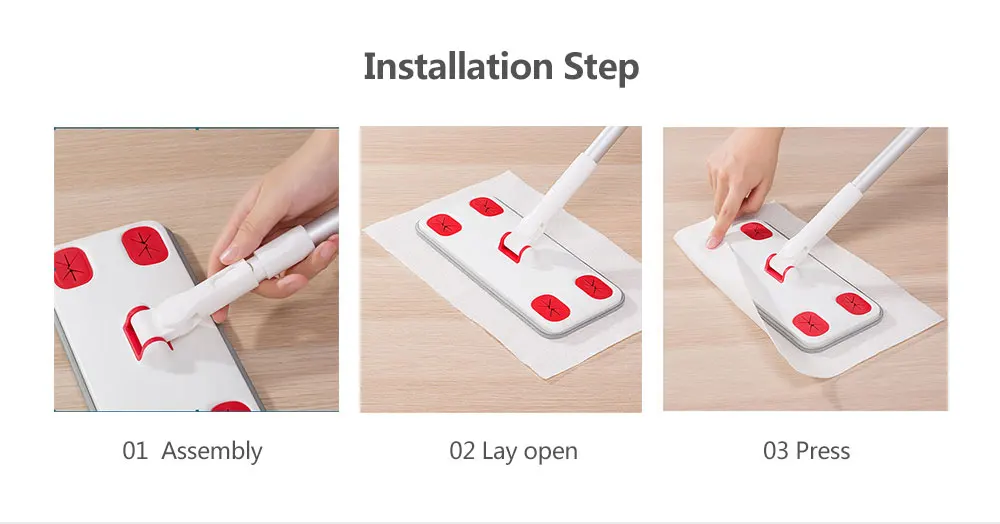 Installation Step

01 Assembly

02 Lay open

03 Press