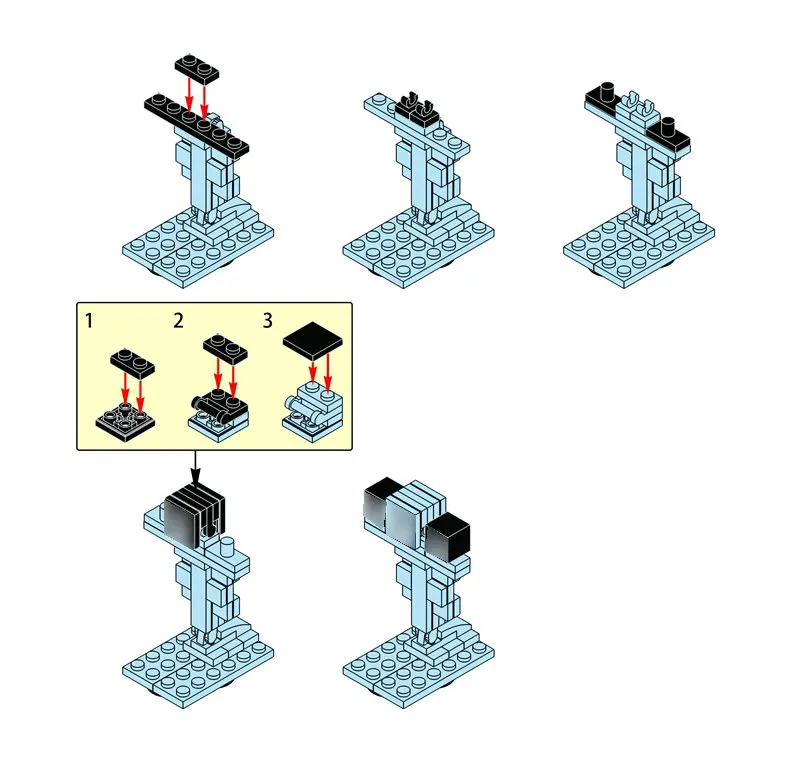 1 2 3