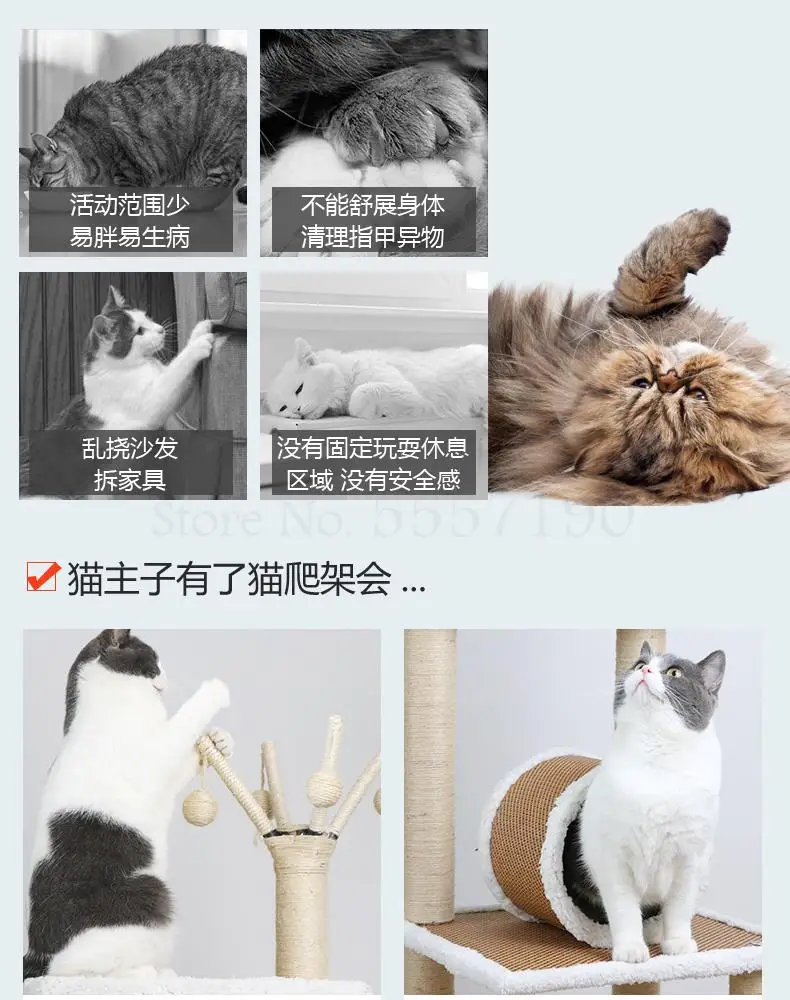 活动范围少
易胖易生病

不能舒展身体
清理指甲异物

乱挠沙发
拆家具

没有固定玩耍休息
区域 没有安全感

Store No. 5557190

猫主子有了猫爬架会 ...