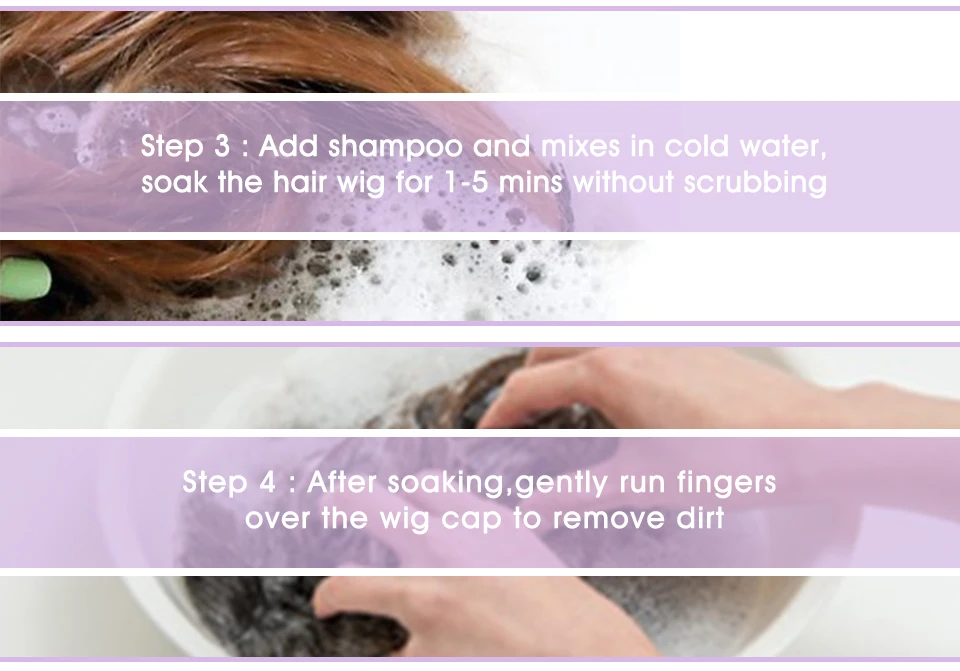 Step 3 : Add shampoo and mixes in cold water, soak the hair wig for 1-5 mins without scrubbing

Step 4 : After soaking,gently run fingers over the wig cap to remove dirt