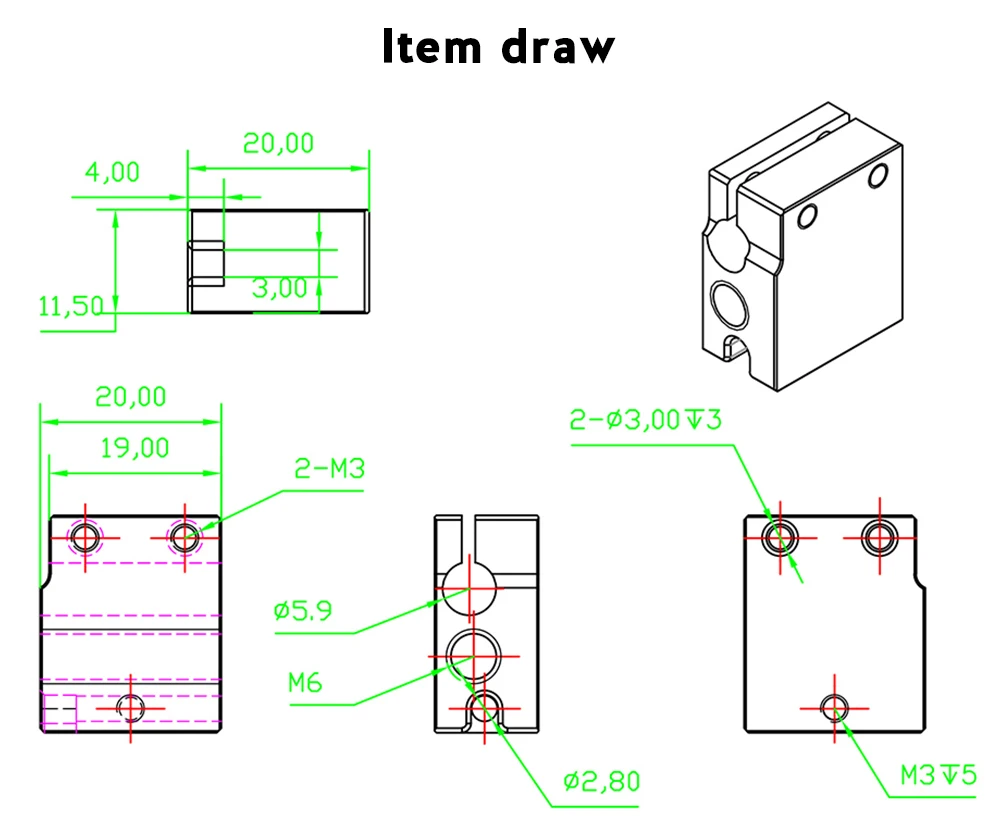 Item draw

20,00
4,00
3,00
11,50

20,00
19,00
2-M3

ø5.9
M6
ø2,80

2-ø3,00↧3
M3↧5