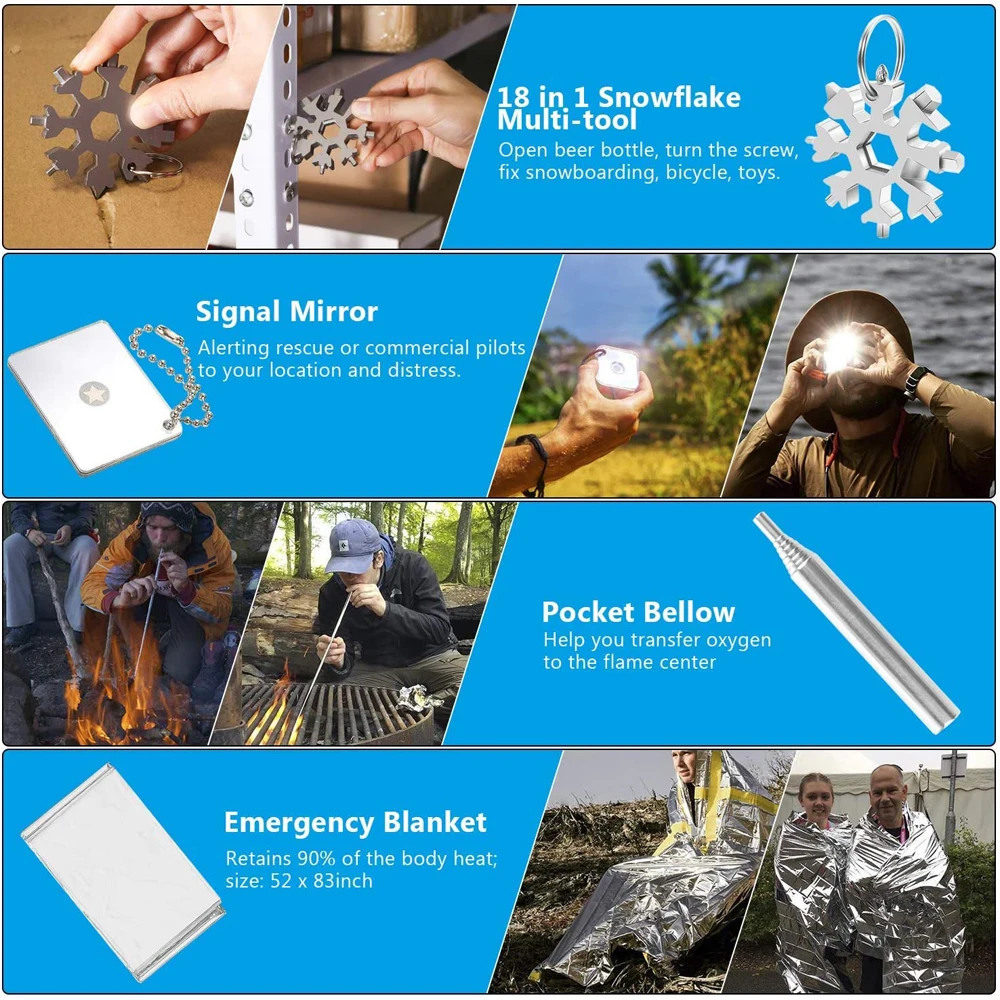 18 in 1 Snowflake Multi-tool

Open beer bottle, turn the screw, fix snowboarding, bicycle, toys.

Signal Mirror

Alerting rescue or commercial pilots to your location and distress.

Pocket Bellow

Help you transfer oxygen to the flame center

Emergency Blanket

Retains 90% of the body heat; size: 52 x 83inch