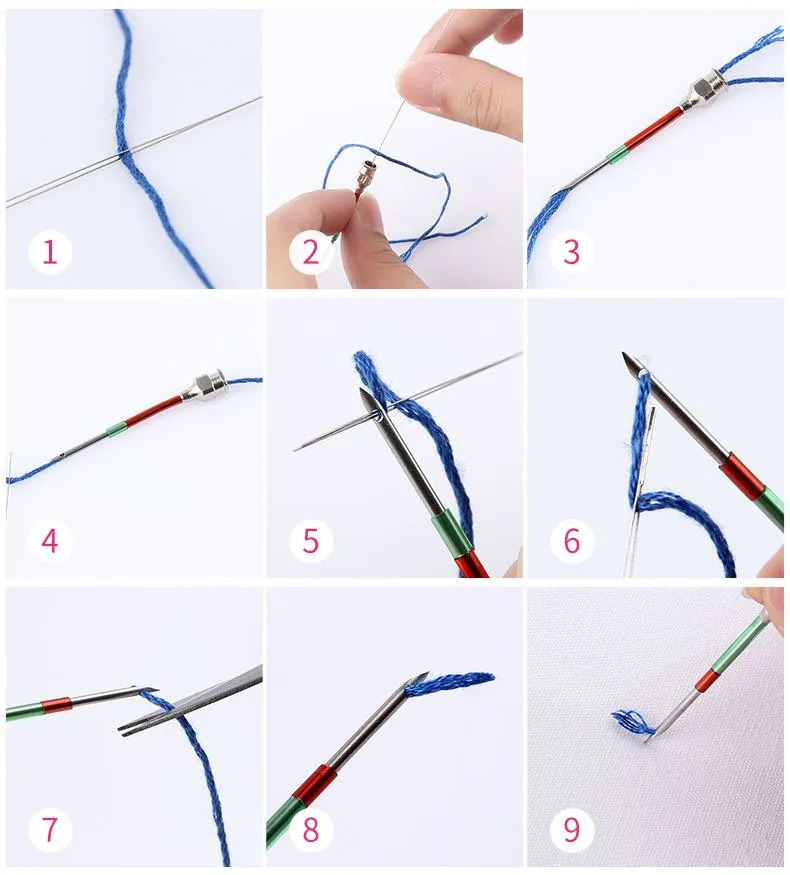 1

2

3

4

5

6

7

8

9