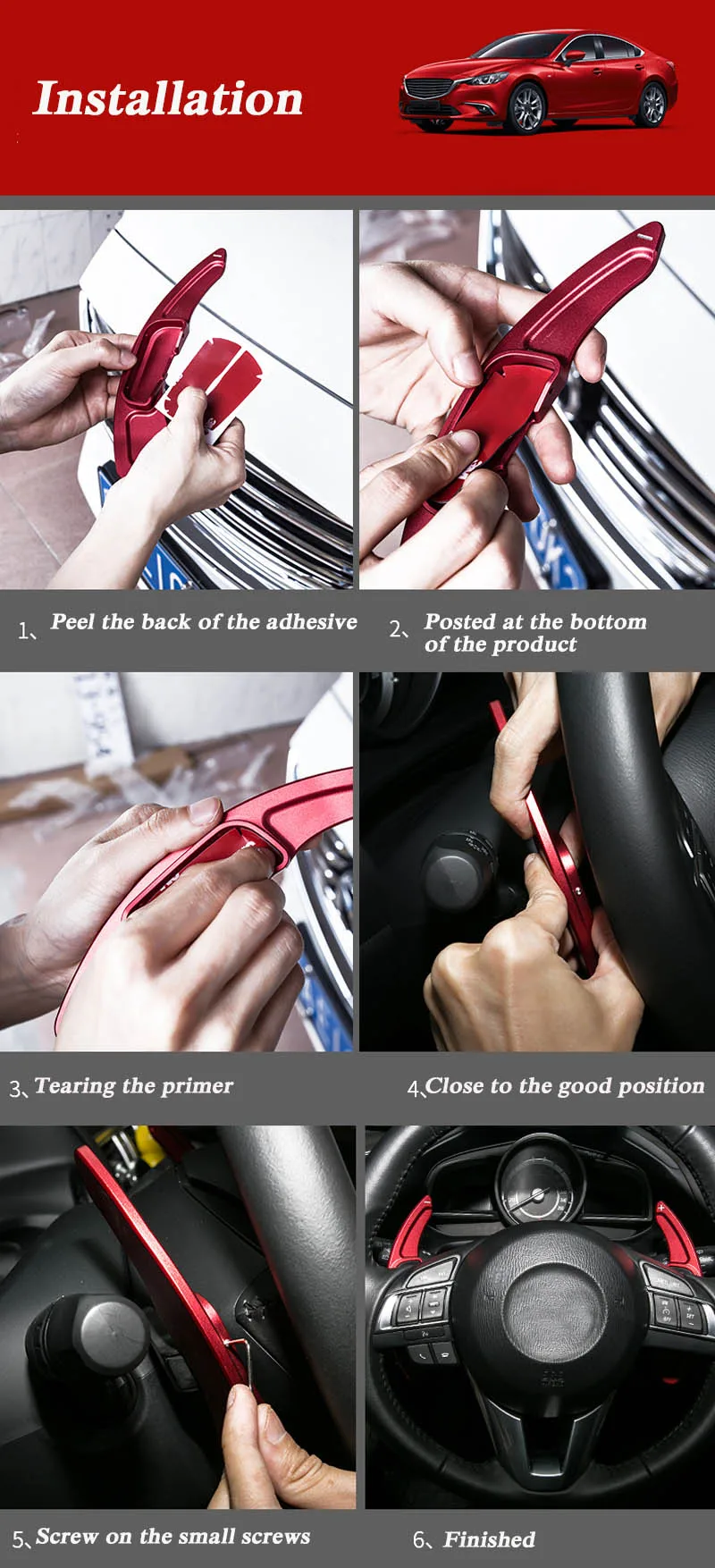 Installation

1、Peel the back of the adhesive

2、Posted at the bottom of the product

3、Tearing the primer

4、Close to the good position

5、Screw on the small screws

6、Finished