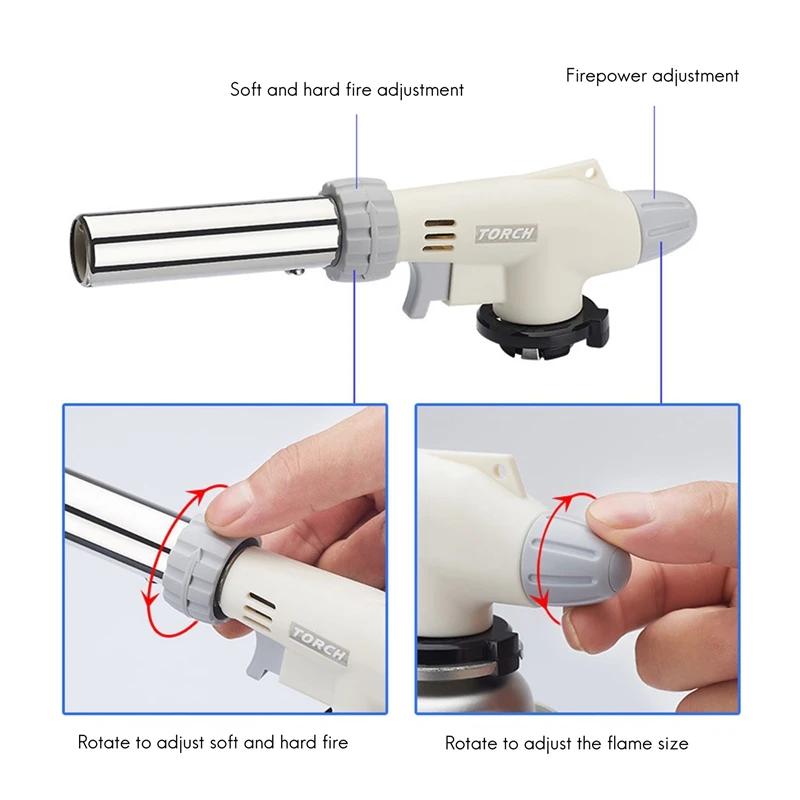 Soft and hard fire adjustment

Firepower adjustment

TORCH

TORCH

Rotate to adjust soft and hard fire

Rotate to adjust the flame size