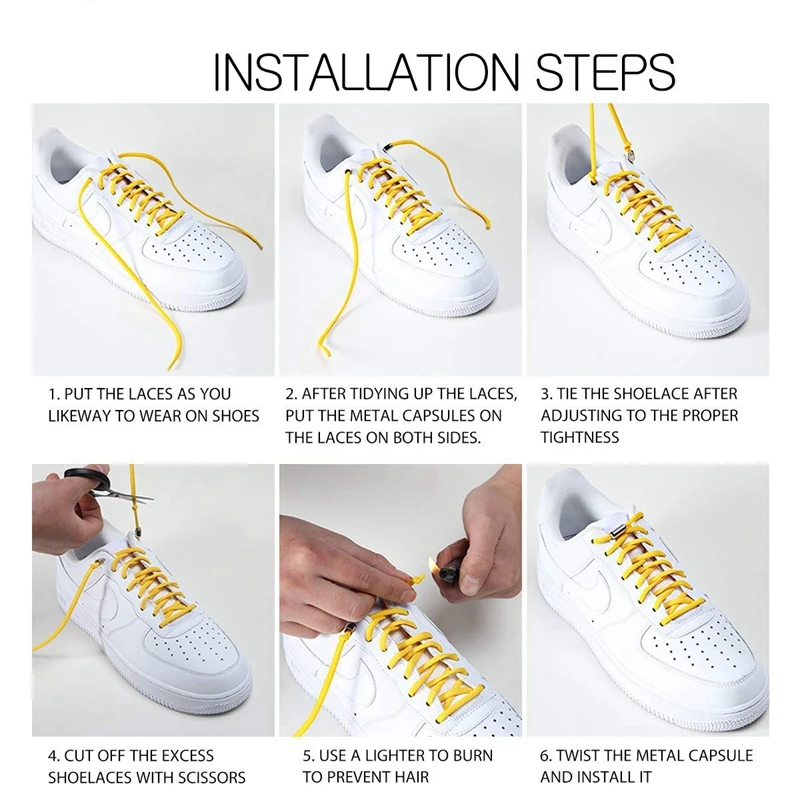 INSTALLATION STEPS

1. PUT THE LACES AS YOU LIKEWAY TO WEAR ON SHOES

2. AFTER TIDYING UP THE LACES, PUT THE METAL CAPSULES ON THE LACES ON BOTH SIDES.

3. TIE THE SHOELACE AFTER ADJUSTING TO THE PROPER TIGHTNESS

4. CUT OFF THE EXCESS SHOELACES WITH SCISSORS

5. USE A LIGHTER TO BURN TO PREVENT HAIR

6. TWIST THE METAL CAPSULE AND INSTALL IT